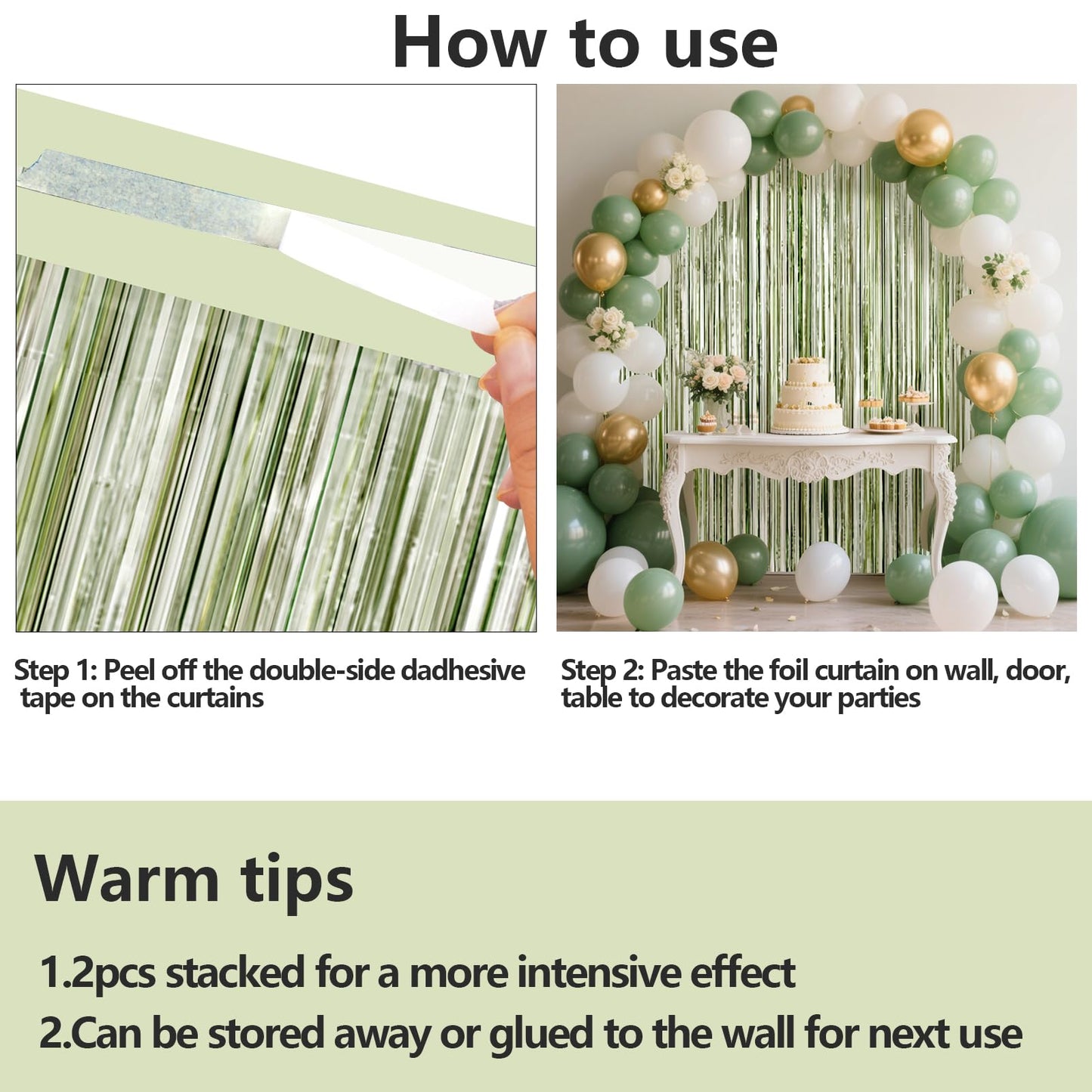 How to use

Step 1: Peel off the double-side dadhesive tape on the curtains

Step 2: Paste the foil curtain on wall, door, table to decorate your parties

Warm tips

1.2pcs stacked for a more intensive effect

2.Can be stored away or glued to the wall for next use