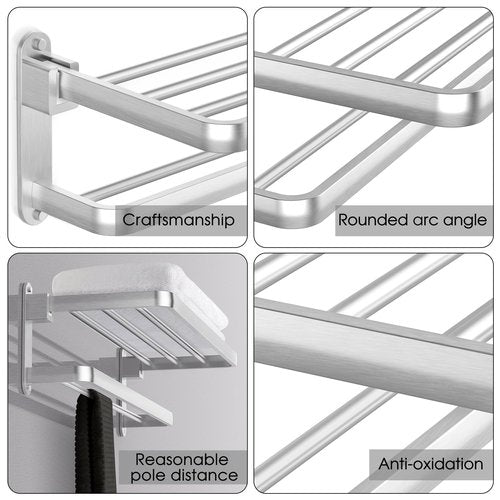 Craftsmanship

Rounded arc angle

Reasonable pole distance

Anti-oxidation