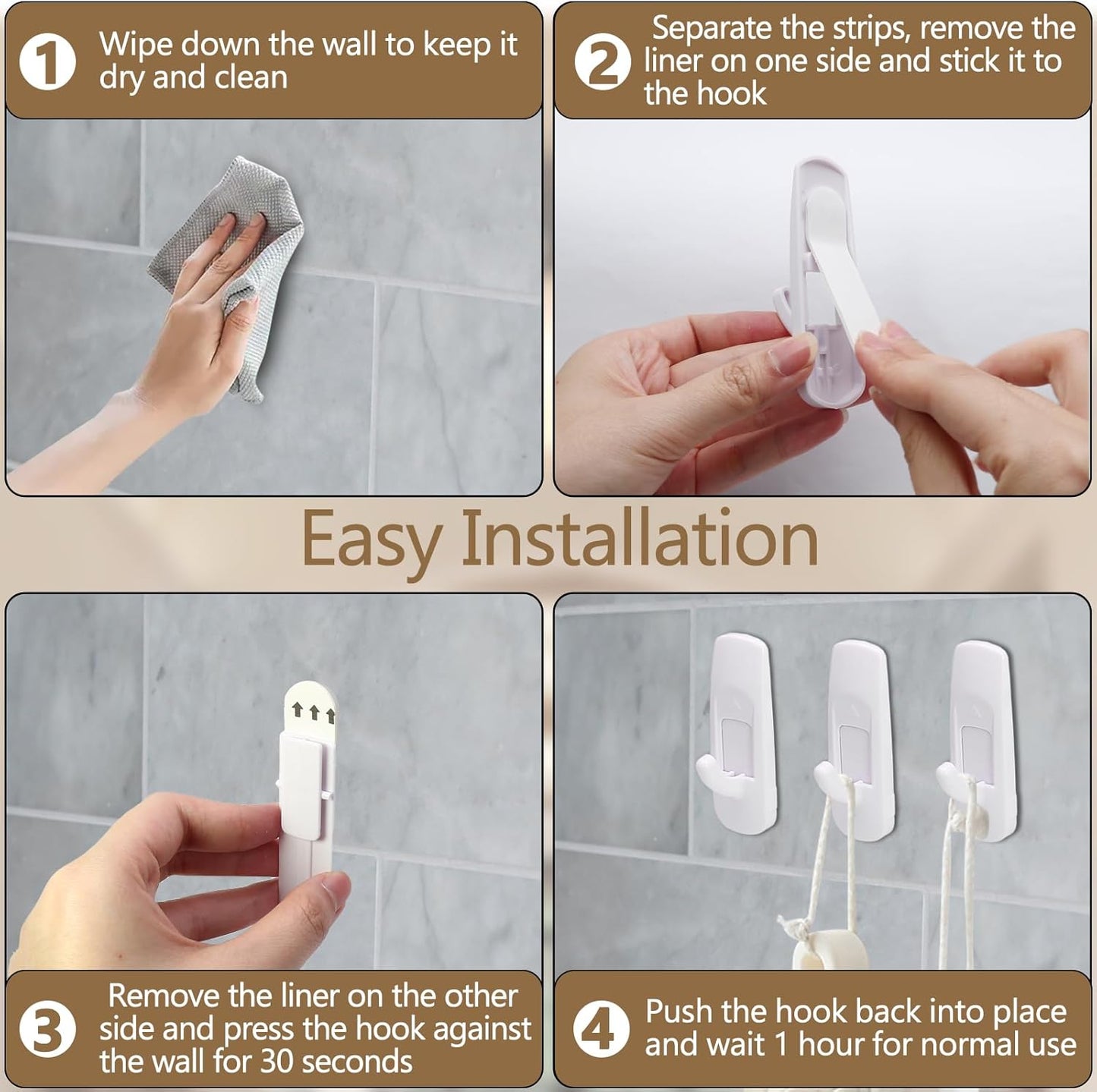 1 Wipe down the wall to keep it dry and clean

2 Separate the strips, remove the liner on one side and stick it to the hook

Easy Installation

3 Remove the liner on the other side and press the hook against the wall for 30 seconds

4 Push the hook back into place and wait 1 hour for normal use