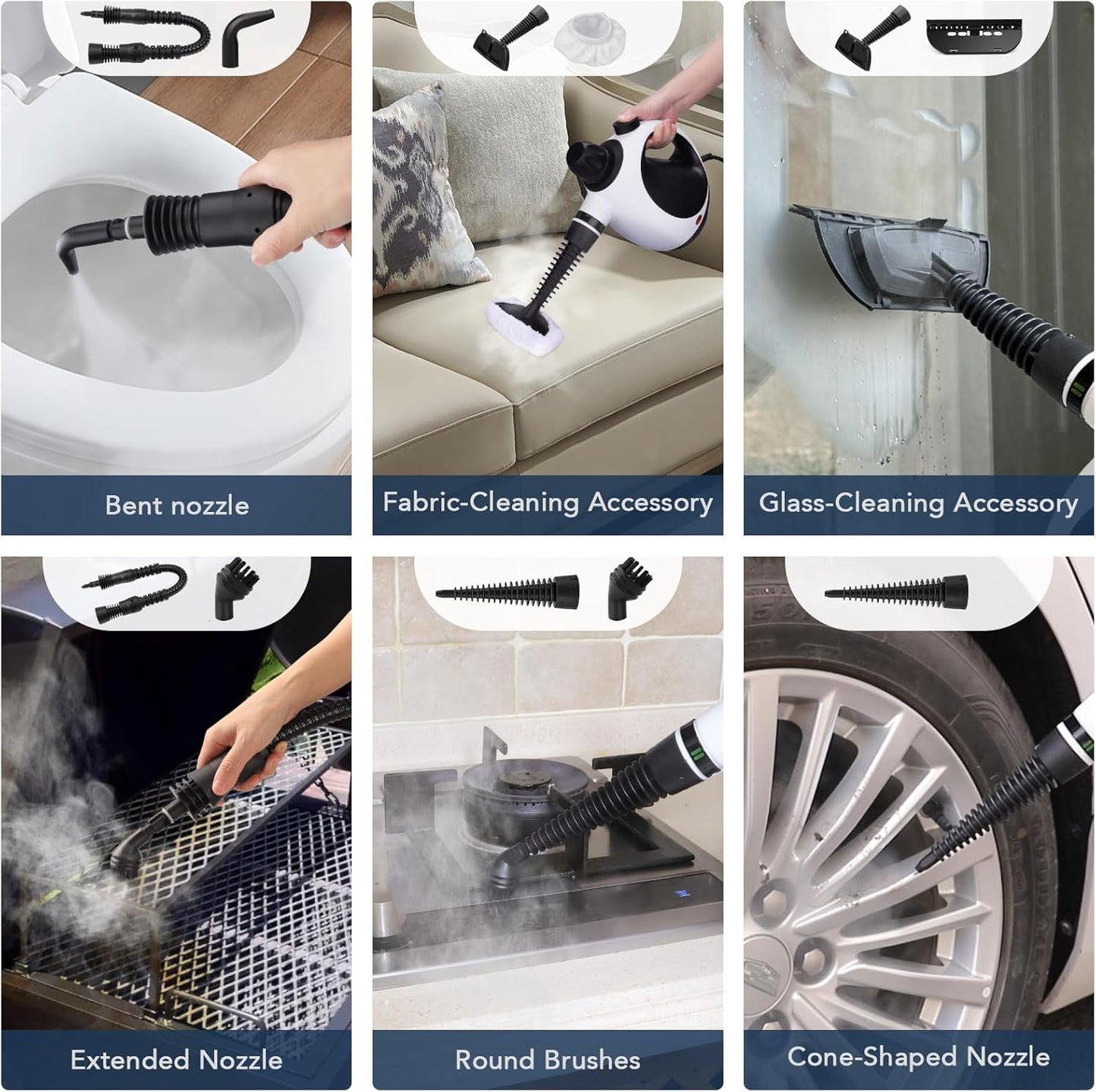 Bent nozzle

Fabric-Cleaning Accessory

Glass-Cleaning Accessory

Extended Nozzle

Round Brushes

Cone-Shaped Nozzle