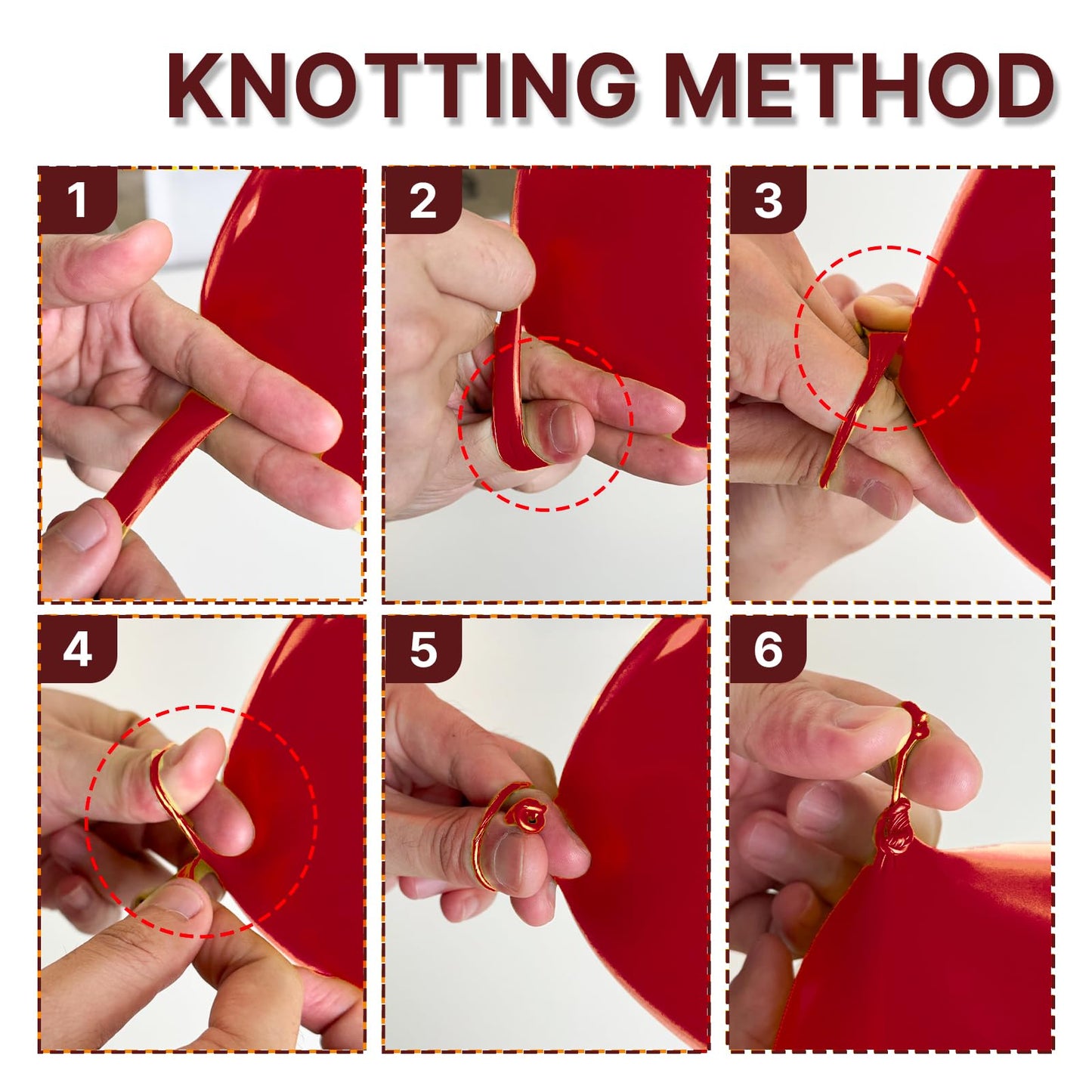 KNOTTING METHOD

1

2

3

4

5

6