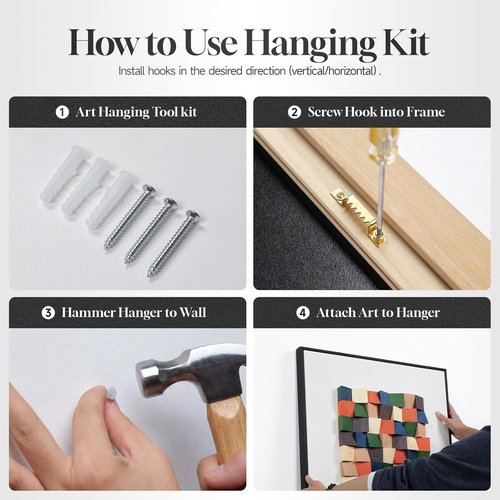 How to Use Hanging Kit

Install hooks in the desired direction (vertical/horizontal) .

1 Art Hanging Tool kit

2 Screw Hook into Frame

3 Hammer Hanger to Wall

4 Attach Art to Hanger