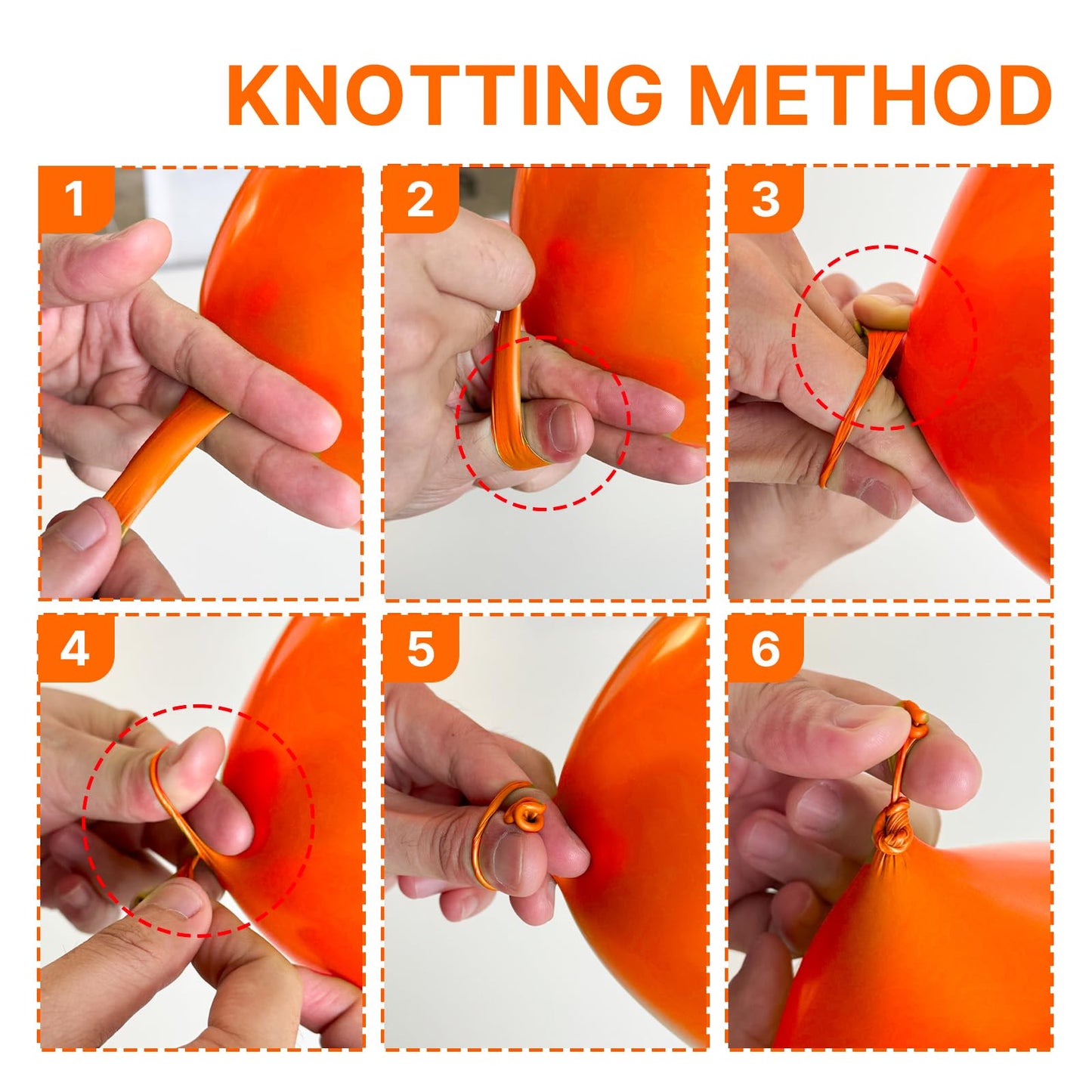 KNOTTING METHOD

1

2

3

4

5

6