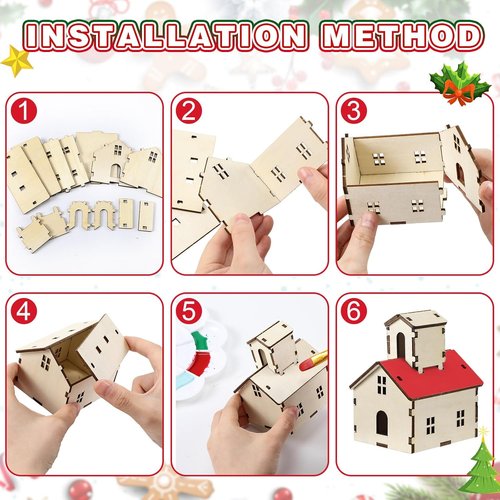 INSTALLATION METHOD

1

2

3

4

5

6