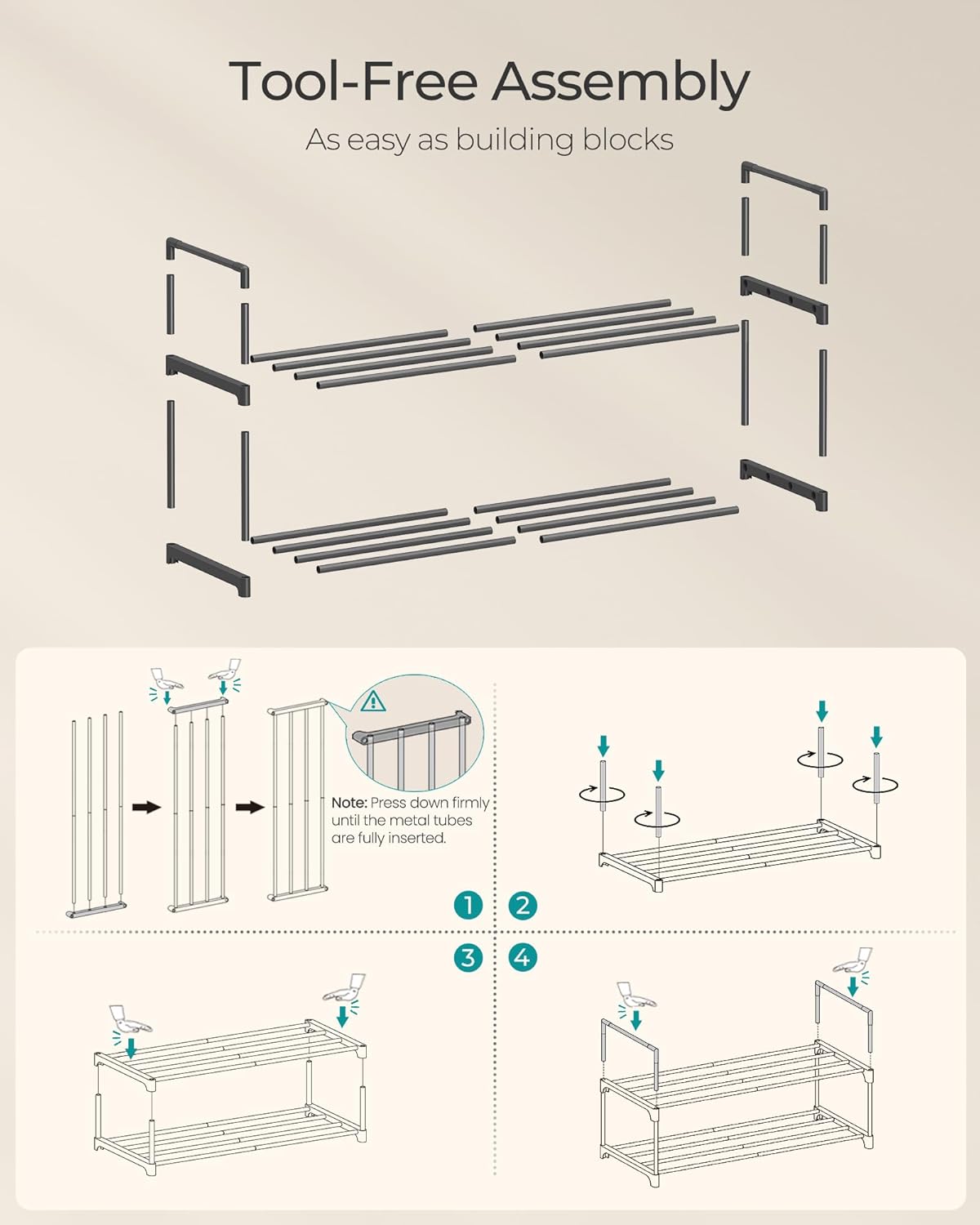 Tool-Free Assembly

As easy as building blocks

Note: Press down firmly until the metal tubes are fully inserted.

1

2

3

4