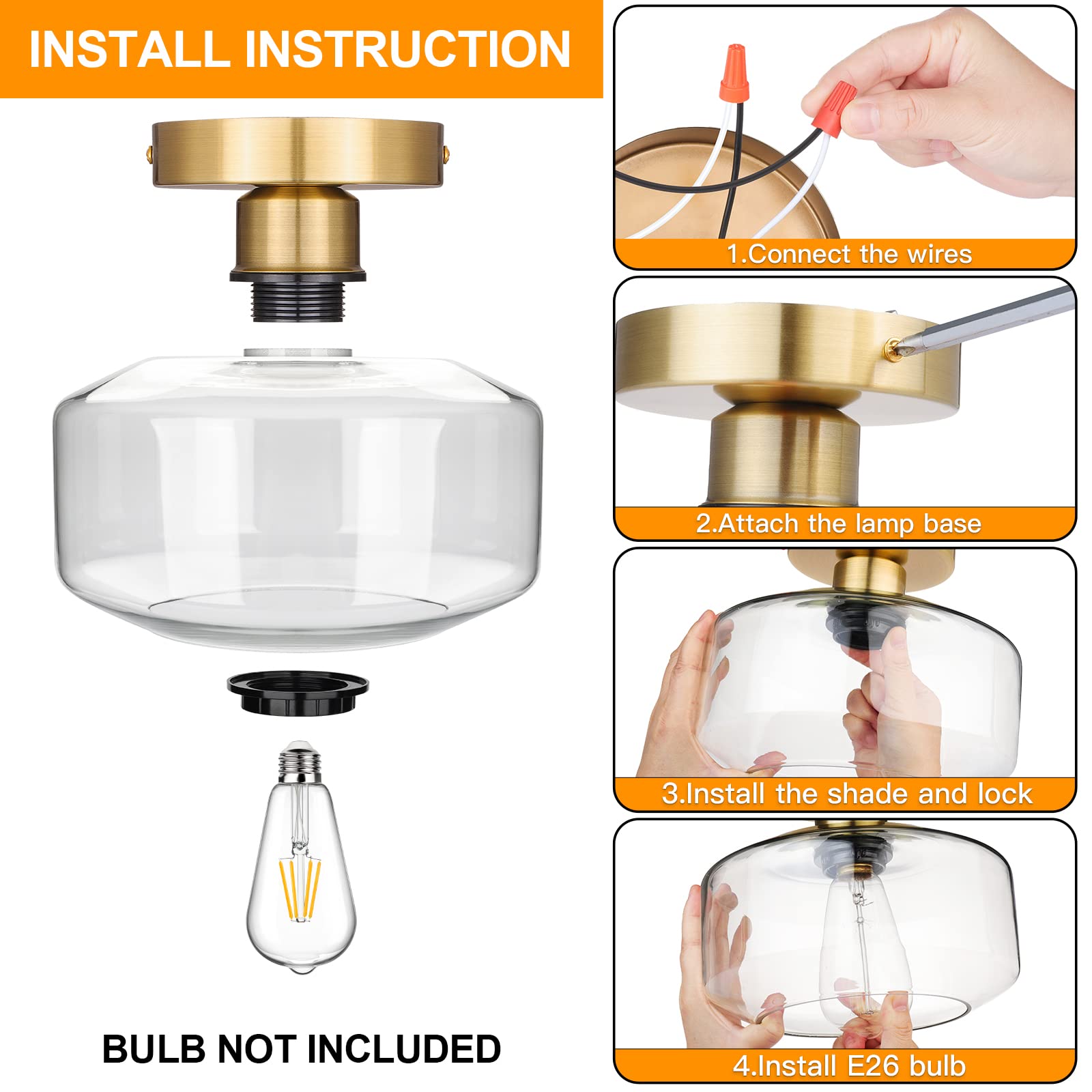 INSTALL INSTRUCTION

BULB NOT INCLUDED

1.Connect the wires

2.Attach the lamp base

3.Install the shade and lock

4.Install E26 bulb