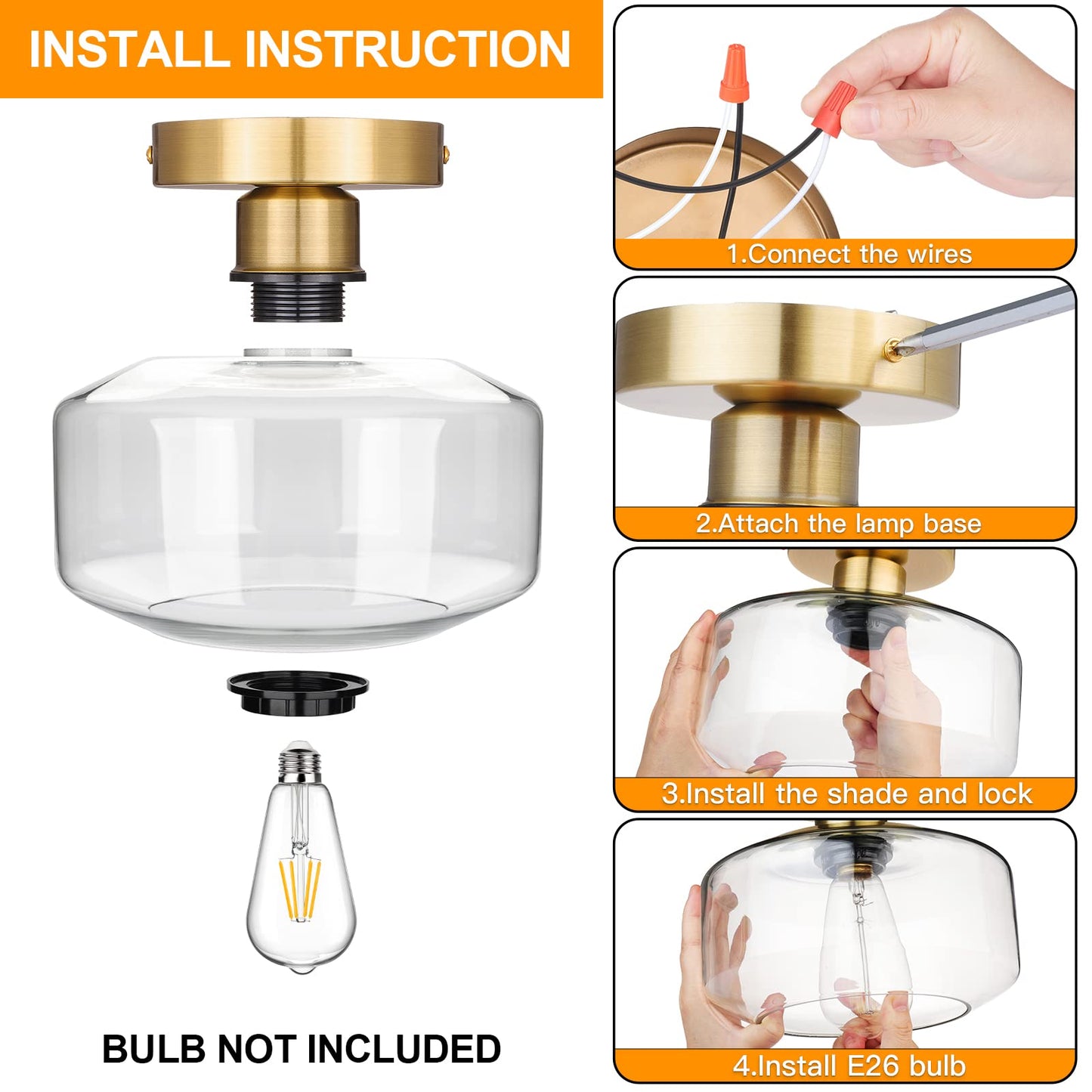 INSTALL INSTRUCTION

BULB NOT INCLUDED

1.Connect the wires

2.Attach the lamp base

3.Install the shade and lock

4.Install E26 bulb