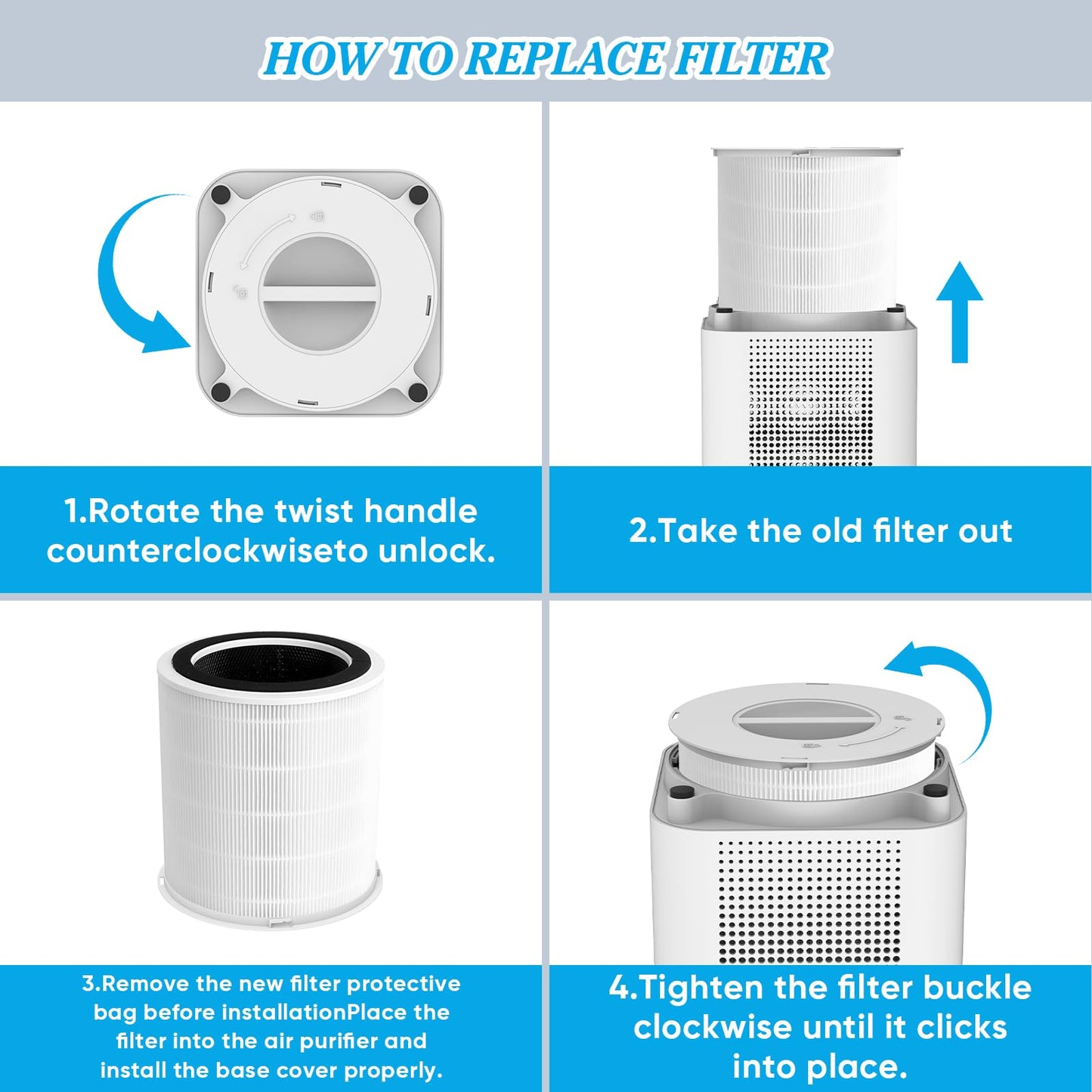 HOW TO REPLACE FILTER

1.Rotate the twist handle counterclockwiseto unlock.

2.Take the old filter out

3.Remove the new filter protective bag before installationPlace the filter into the air purifier and install the base cover properly.

4.Tighten the filter buckle clockwise until it clicks into place.