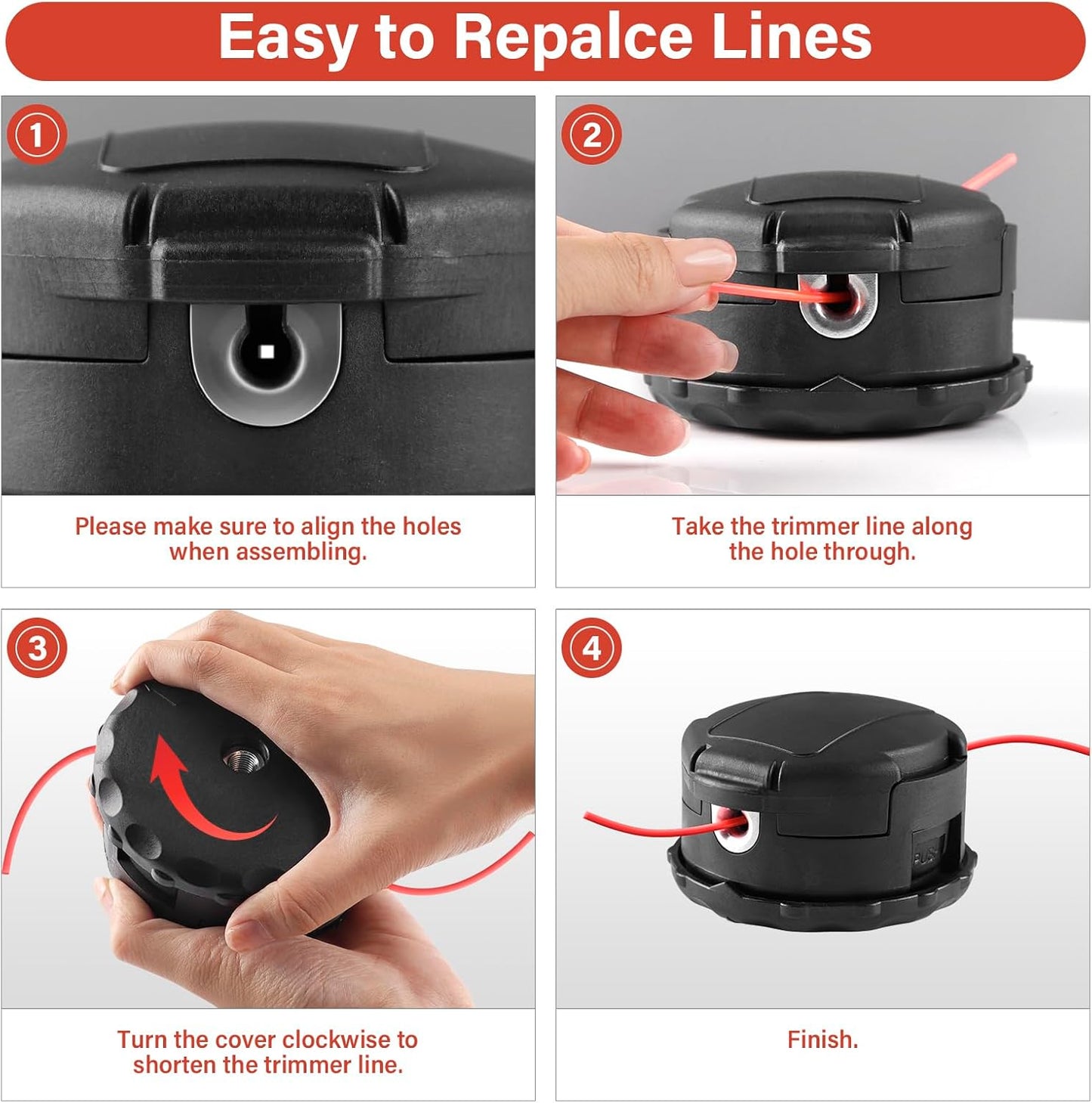 Easy to Repalce Lines

1

Please make sure to align the holes when assembling.

2

Take the trimmer line along the hole through.

3

Turn the cover clockwise to shorten the trimmer line.

4

PUSH

Finish.