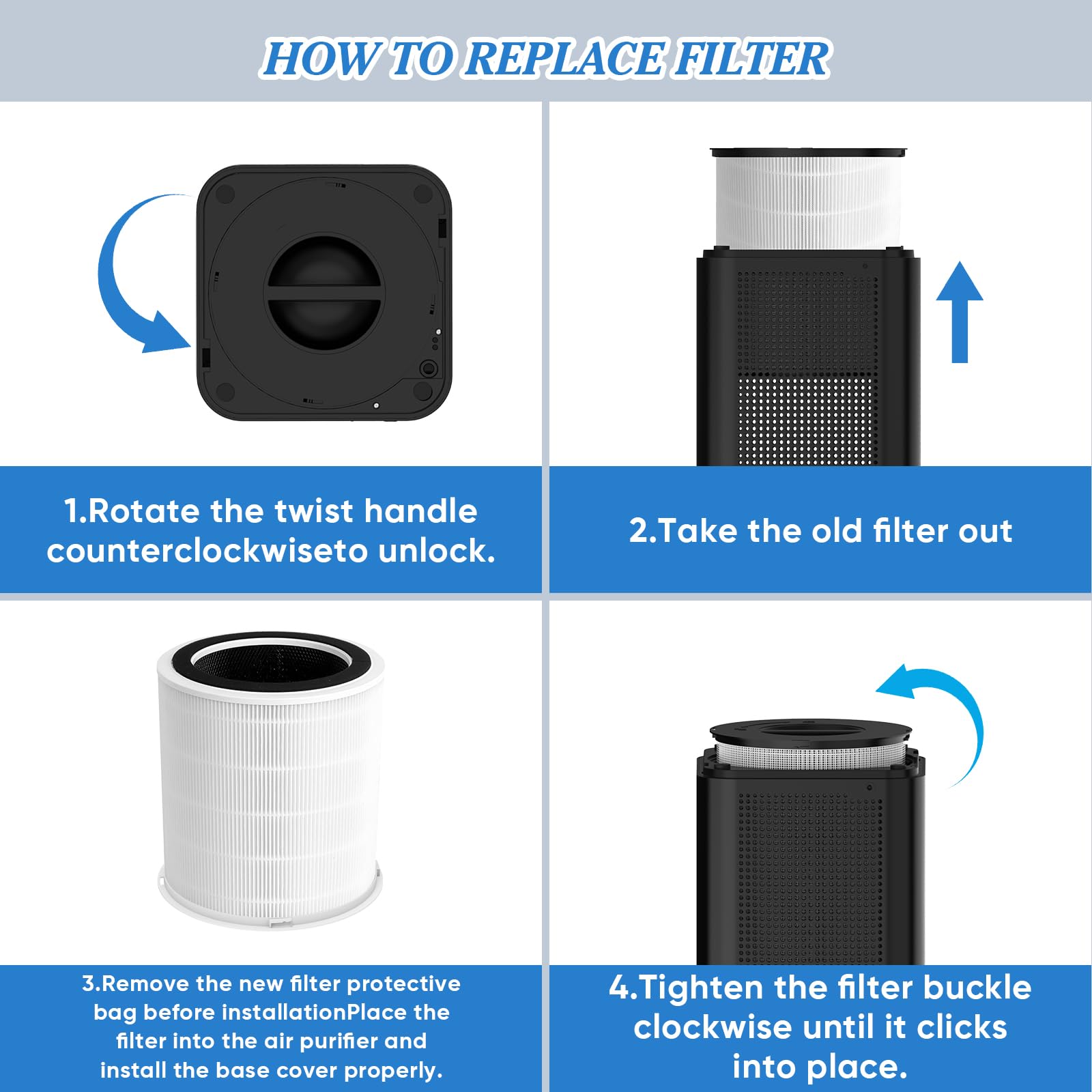 HOW TO REPLACE FILTER

1.Rotate the twist handle counterclockwiseto unlock.

2.Take the old filter out

3.Remove the new filter protective bag before installationPlace the filter into the air purifier and install the base cover properly.

4.Tighten the filter buckle clockwise until it clicks into place.