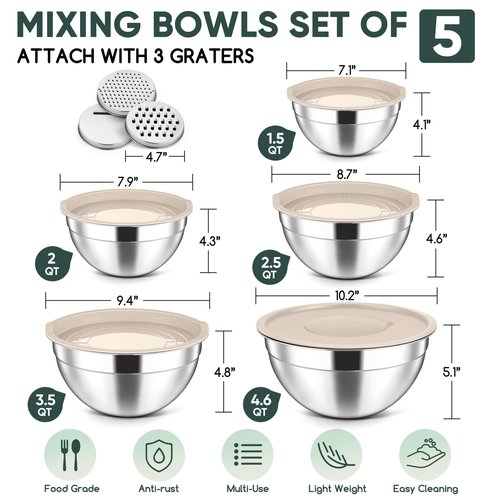 MIXING BOWLS SET OF 5

ATTACH WITH 3 GRATERS

4.7"

7.1"

4.1"

1.5 QT

7.9"

4.3"

2 QT

8.7"

4.6"

2.5 QT

9.4"

4.8"

3.5 QT

10.2"

5.1"

4.6 QT

Food Grade

Anti-rust

Multi-Use

Light Weight

Easy Cleaning