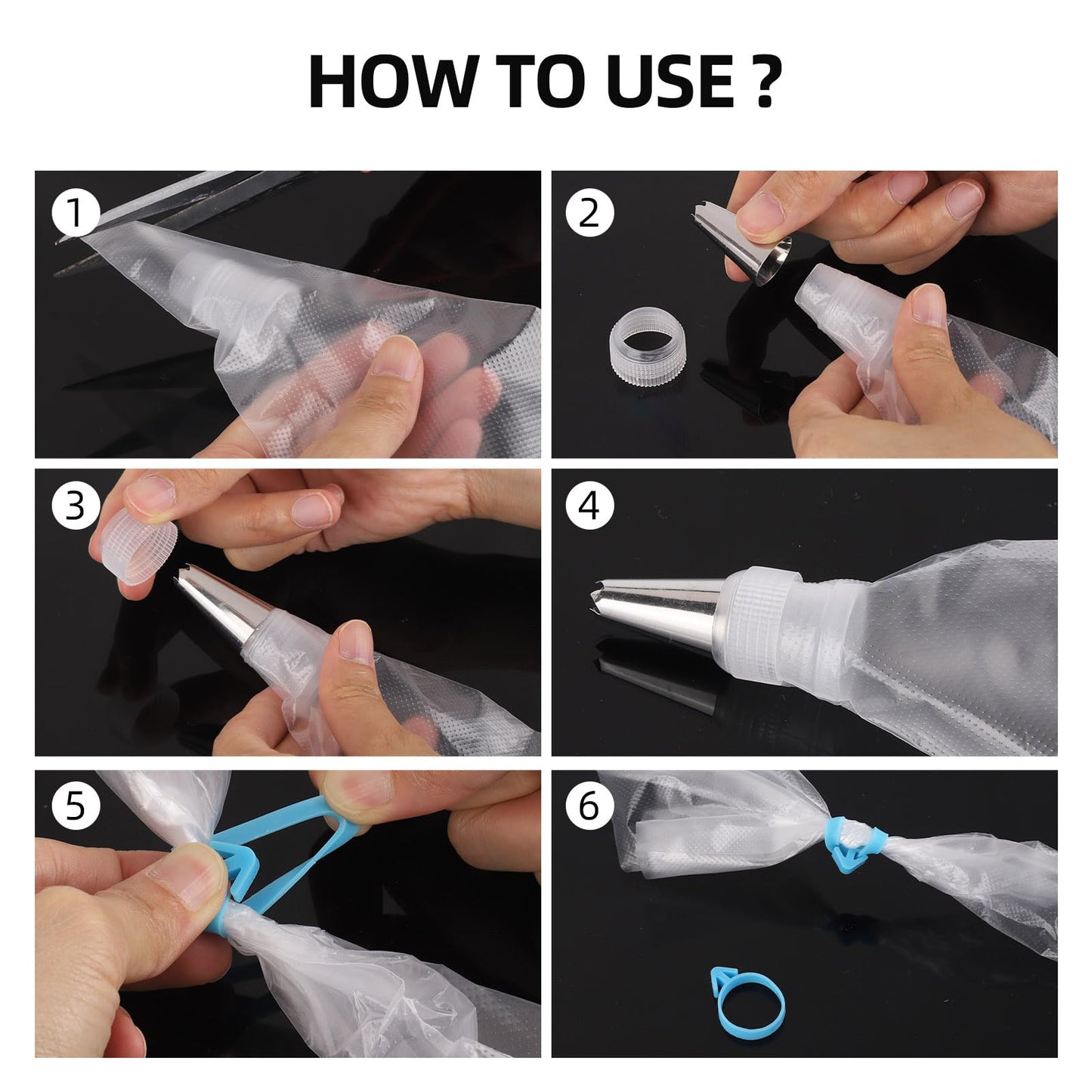 HOW TO USE ?

1

2

3

4

5

6