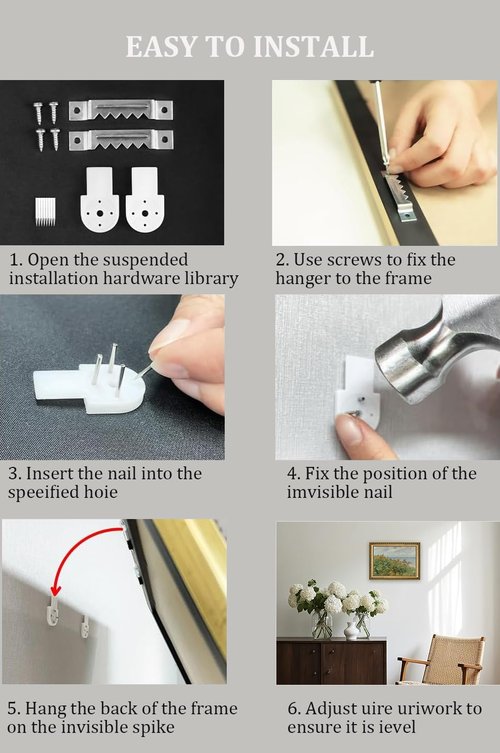 EASY TO INSTALL

1. Open the suspended installation hardware library

2. Use screws to fix the hanger to the frame

3. Insert the nail into the speeified hoie

4. Fix the position of the imvisible nail

5. Hang the back of the frame on the invisible spike

6. Adjust uire uriwork to ensure it is ievel