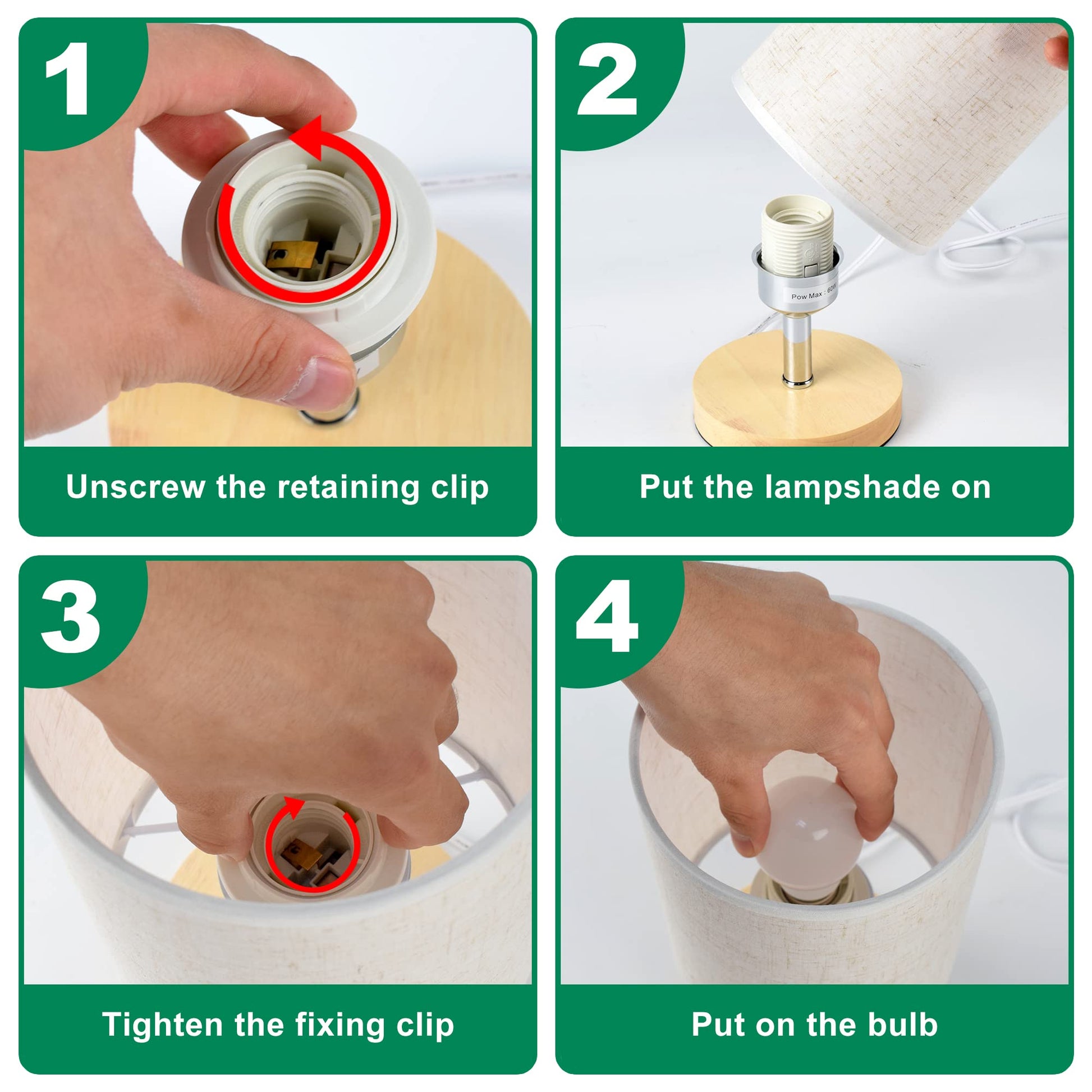 1

Unscrew the retaining clip

2

Pow Max : 60W

Put the lampshade on

3

Tighten the fixing clip

4

Put on the bulb