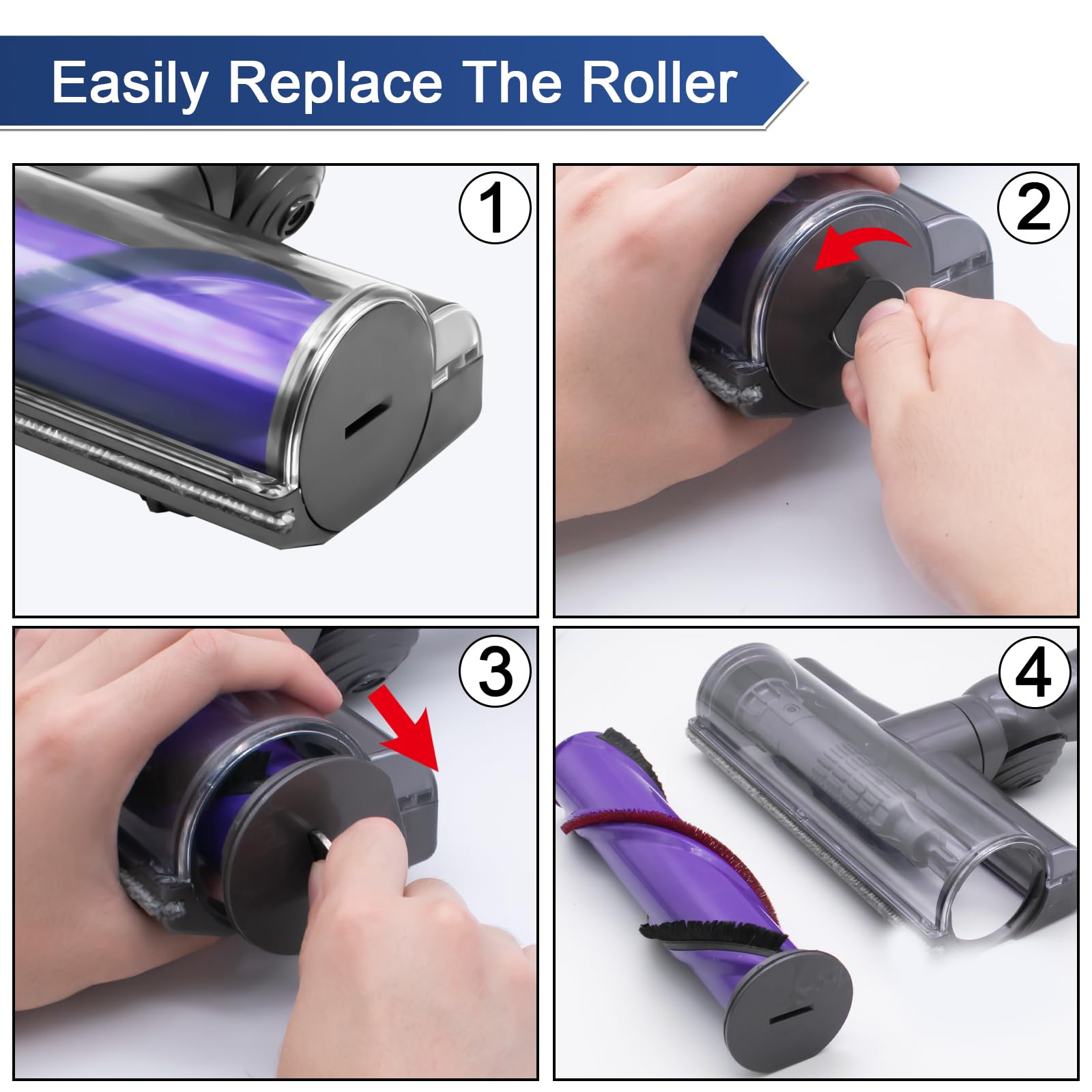 Easily Replace The Roller

1

2

3

4