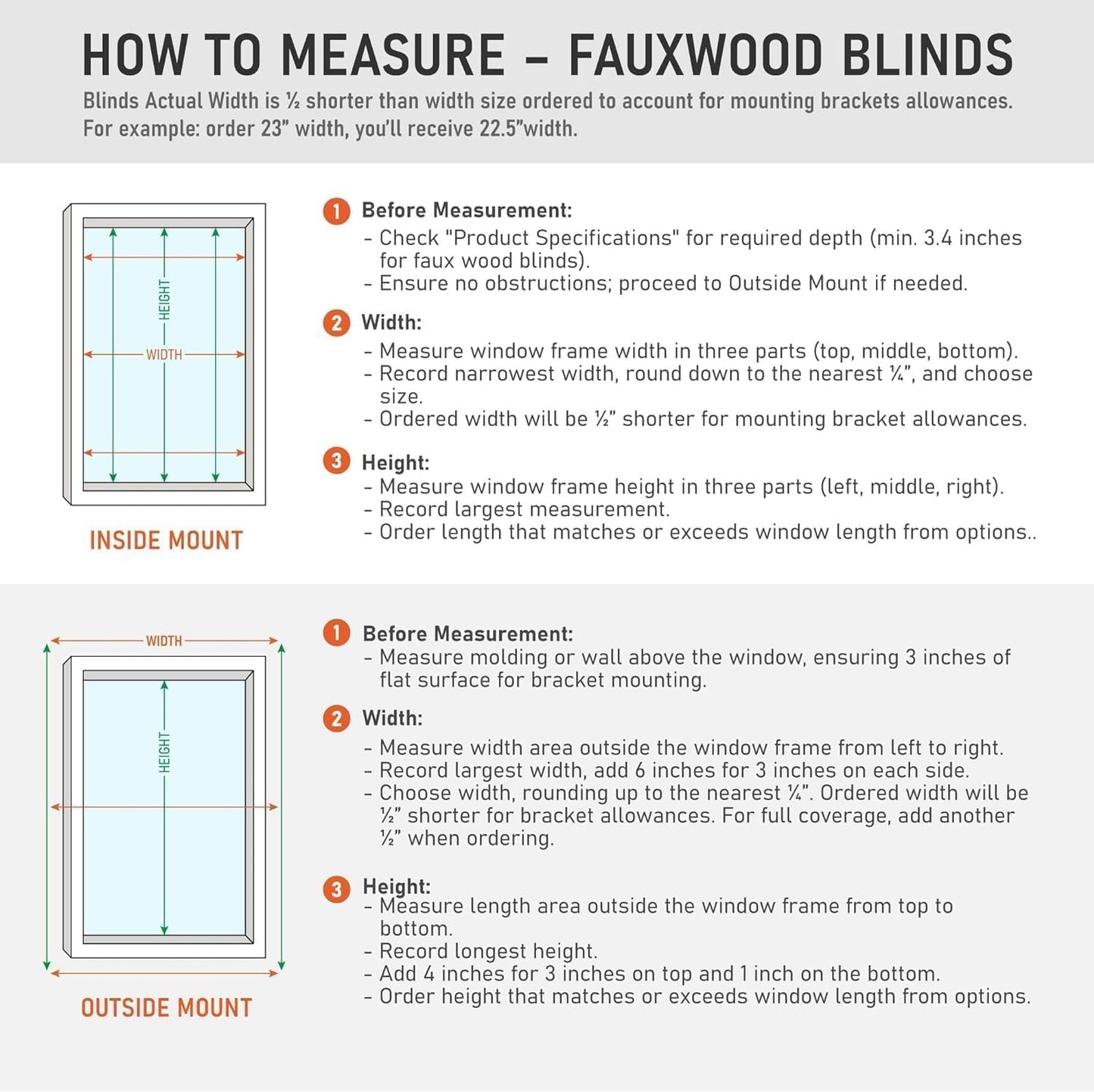 HOW TO MEASURE – FAUXWOOD BLINDS

Blinds Actual Width is ½ shorter than width size ordered to account for mounting brackets allowances. For example: order 23” width, you’ll receive 22.5”width.

HEIGHT
WIDTH

INSIDE MOUNT

1 Before Measurement:
- Check "Product Specifications" for required depth (min. 3.4 inches for faux wood blinds).
- Ensure no obstructions; proceed to Outside Mount if needed.

2 Width:
- Measure window frame width in three parts (top, middle, bottom).
- Record narrowest width, round down to the nearest ¼”, and choose size.
- Ordered width will be ½” shorter for mounting bracket allowances.

3 Height:
- Measure window frame height in three parts (left, middle, right).
- Record largest measurement.
- Order length that matches or exceeds window length from options..

WIDTH
HEIGHT

OUTSIDE MOUNT

1 Before Measurement:
- Measure molding or wall above the window, ensuring 3 inches of flat surface for bracket mounting.

2 Width:
- Measure width area outside the window frame from left to right.
- Record largest width, add 6 inches for 3 inches on each side.
- Choose width, rounding up to the nearest ¼”. Ordered width will be ½” shorter for bracket allowances. For full coverage, add another ½” when ordering.

3 Height:
- Measure length area outside the window frame from top to bottom.
- Record longest height.
- Add 4 inches for 3 inches on top and 1 inch on the bottom.
- Order height that matches or exceeds window length from options.