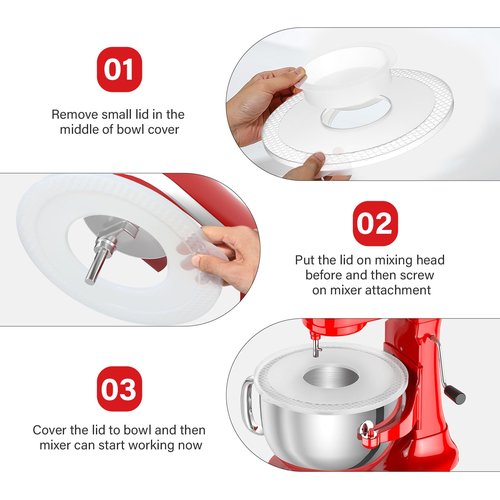 01

Remove small lid in the middle of bowl cover

02

Put the lid on mixing head before and then screw on mixer attachment

03

Cover the lid to bowl and then mixer can start working now