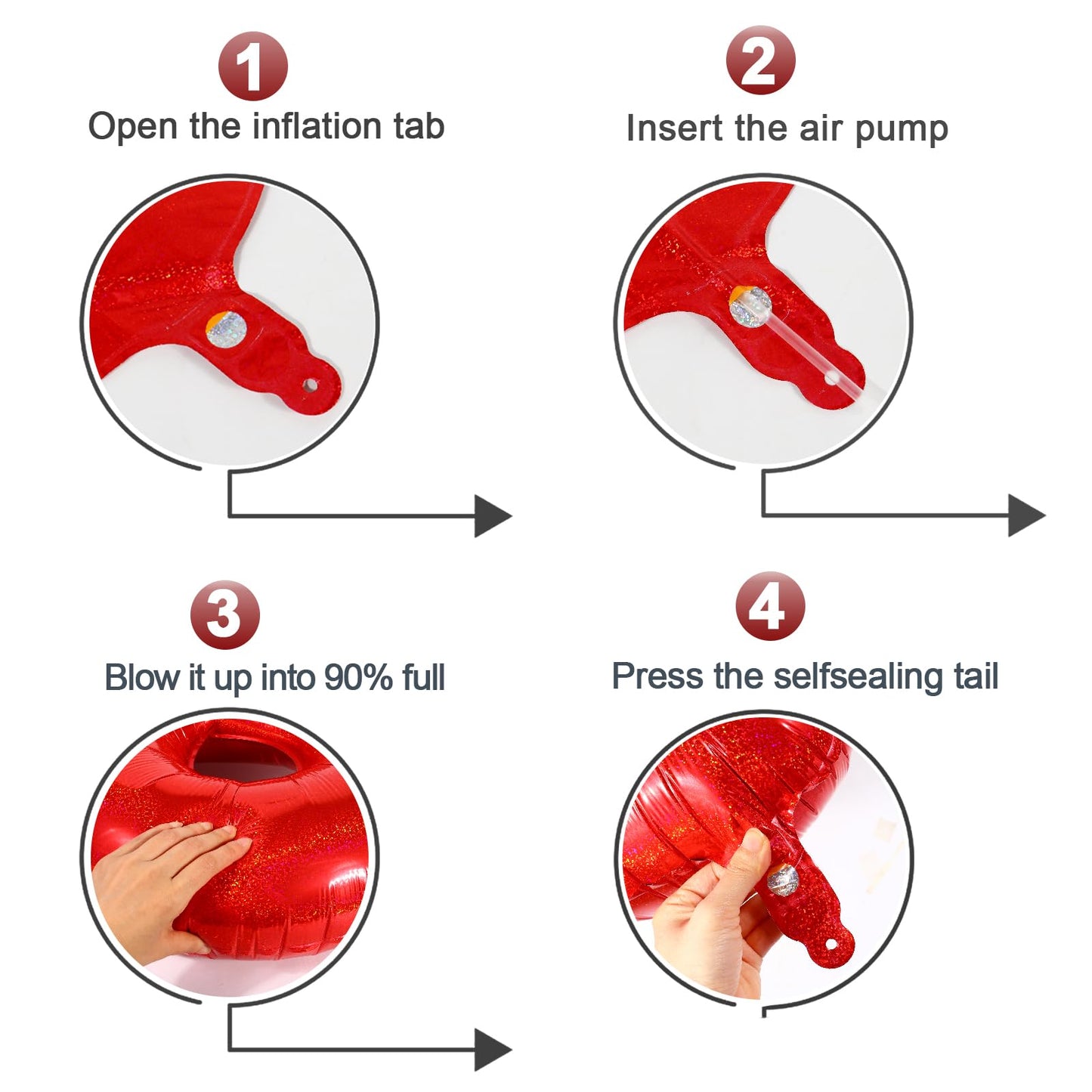 1
Open the inflation tab

2
Insert the air pump

3
Blow it up into 90% full

4
Press the selfsealing tail