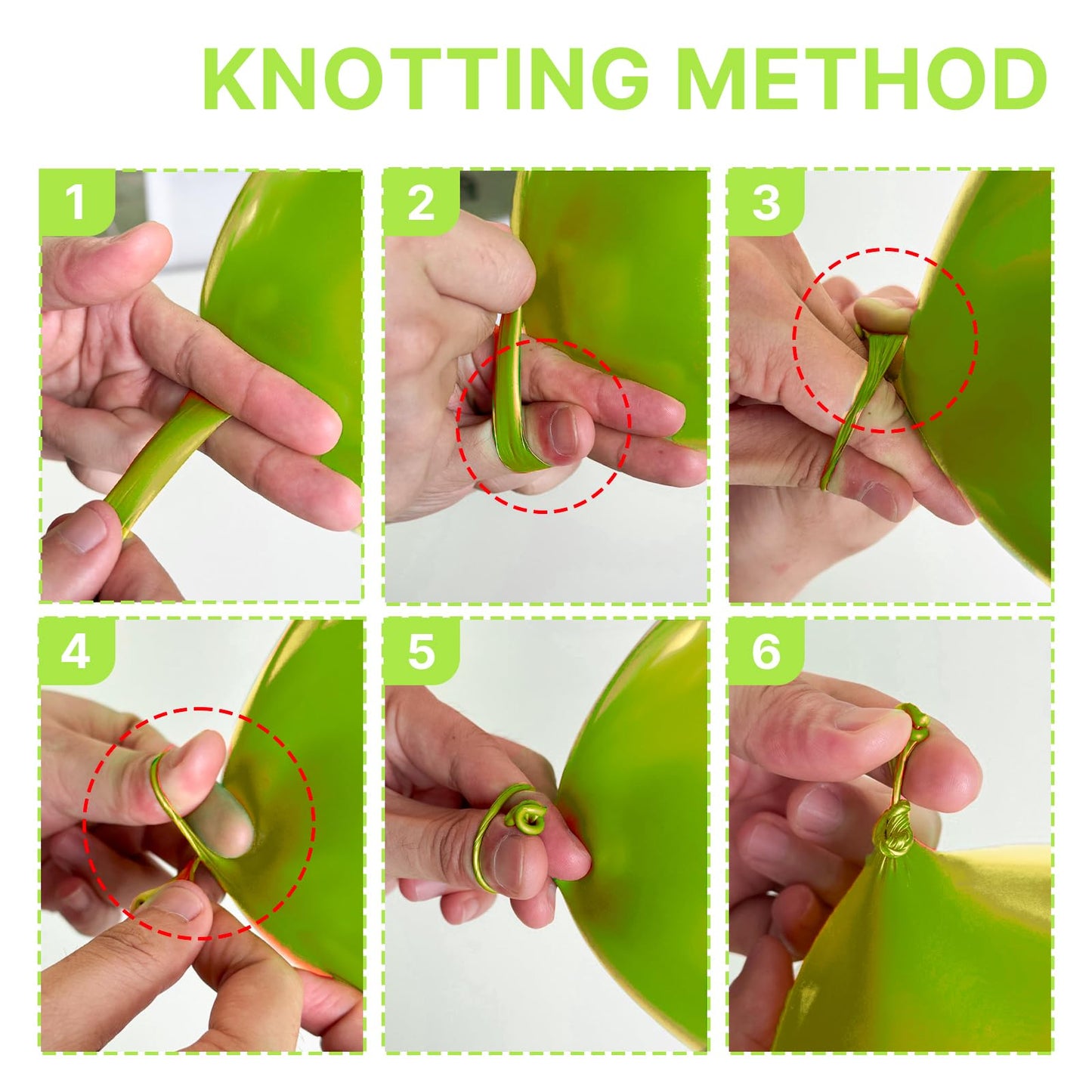 KNOTTING METHOD

1

2

3

4

5

6