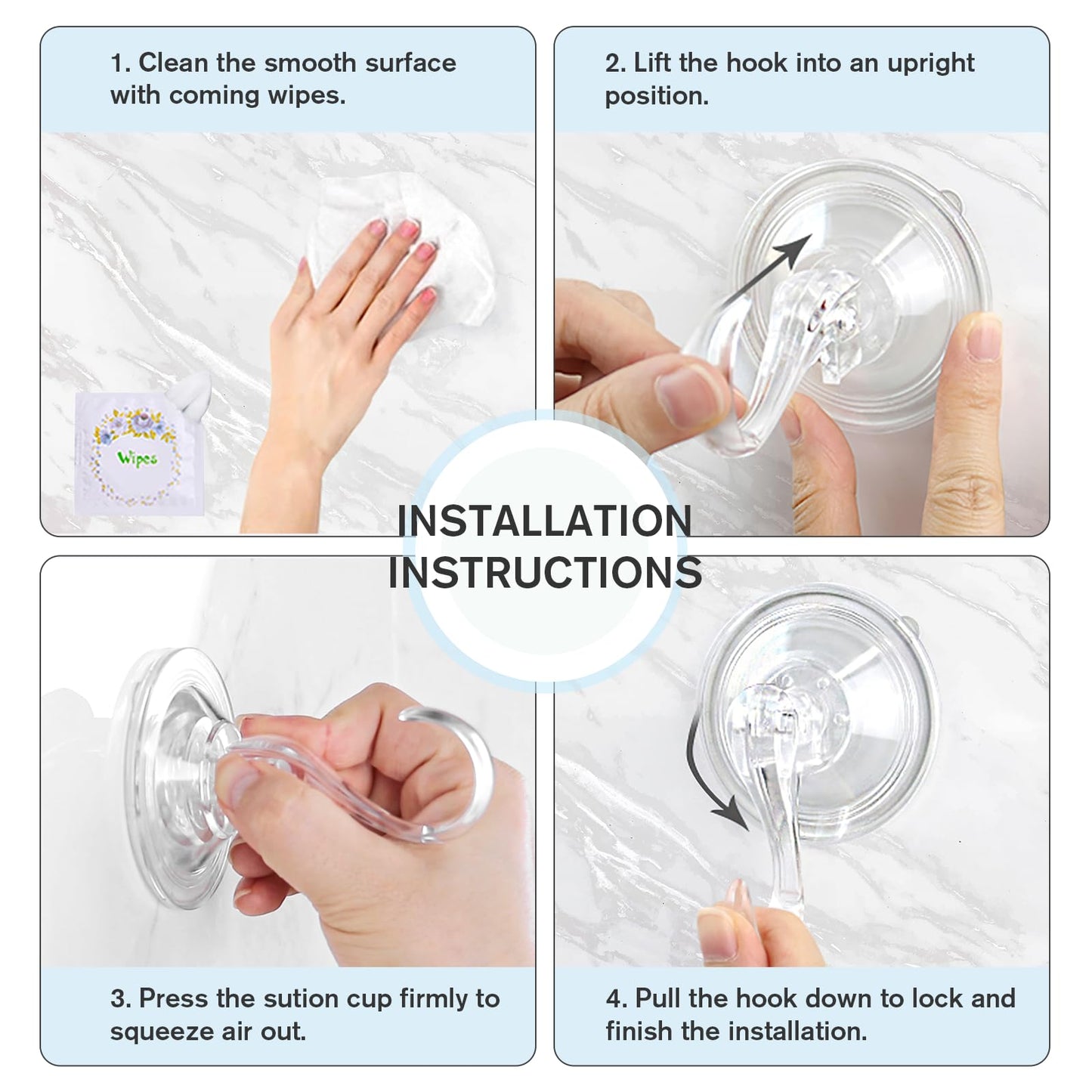 1. Clean the smooth surface with coming wipes.

Wipes

2. Lift the hook into an upright position.

INSTALLATION INSTRUCTIONS

3. Press the sution cup firmly to squeeze air out.

4. Pull the hook down to lock and finish the installation.