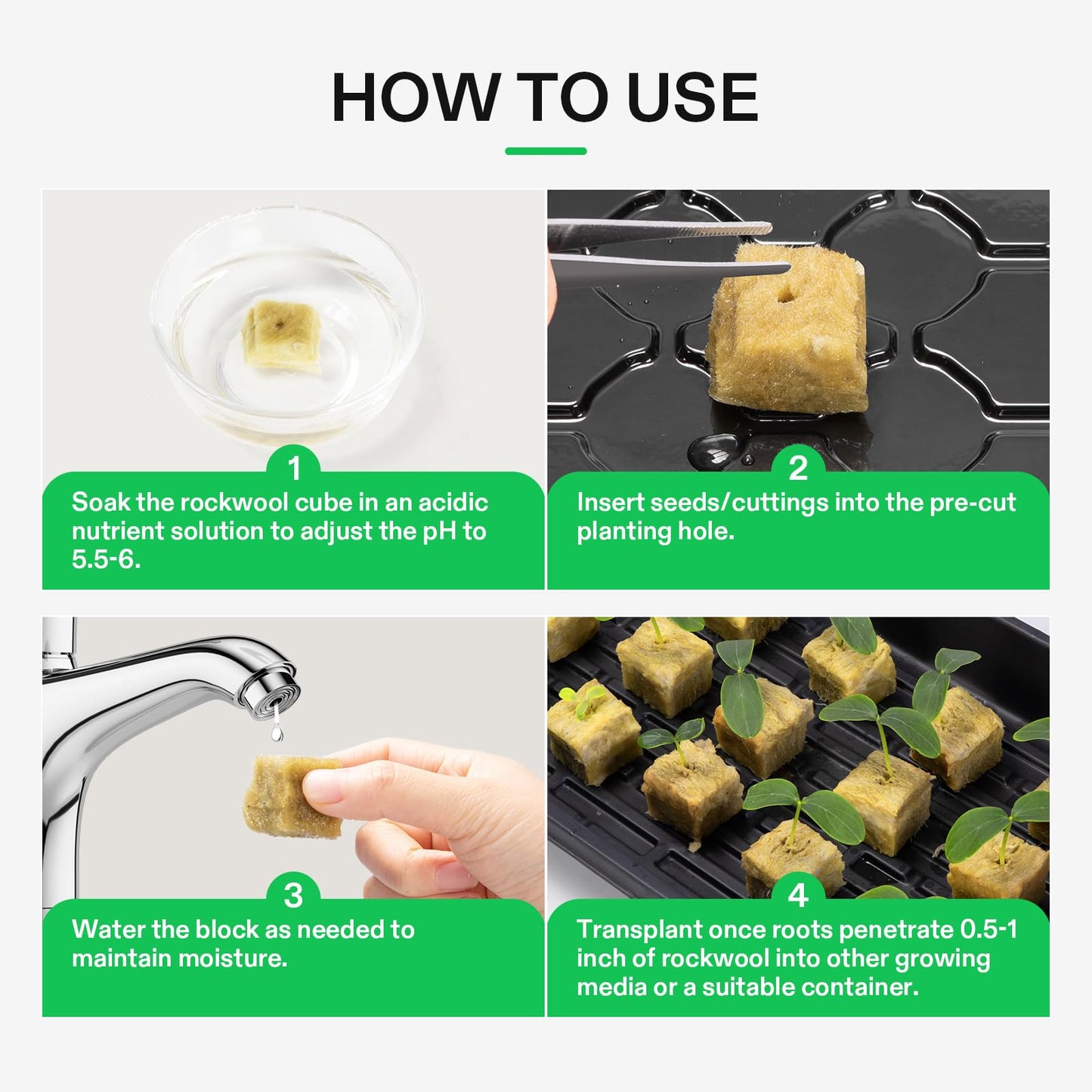 HOW TO USE

1
Soak the rockwool cube in an acidic nutrient solution to adjust the pH to 5.5-6.

2
Insert seeds/cuttings into the pre-cut planting hole.

3
Water the block as needed to maintain moisture.

4
Transplant once roots penetrate 0.5-1 inch of rockwool into other growing media or a suitable container.