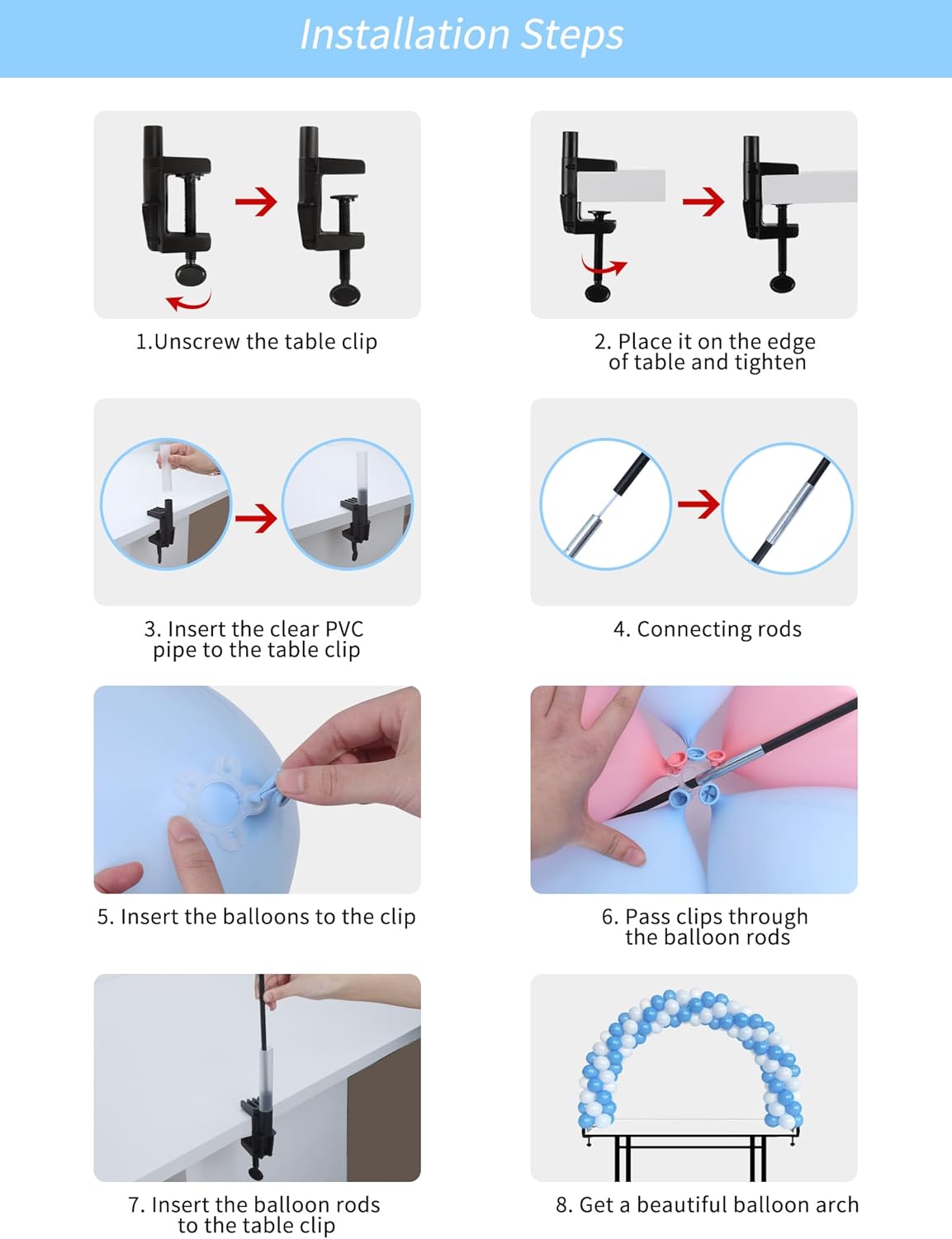 Installation Steps

1.Unscrew the table clip

2. Place it on the edge of table and tighten

3. Insert the clear PVC pipe to the table clip

4. Connecting rods

5. Insert the balloons to the clip

6. Pass clips through the balloon rods

7. Insert the balloon rods to the table clip

8. Get a beautiful balloon arch