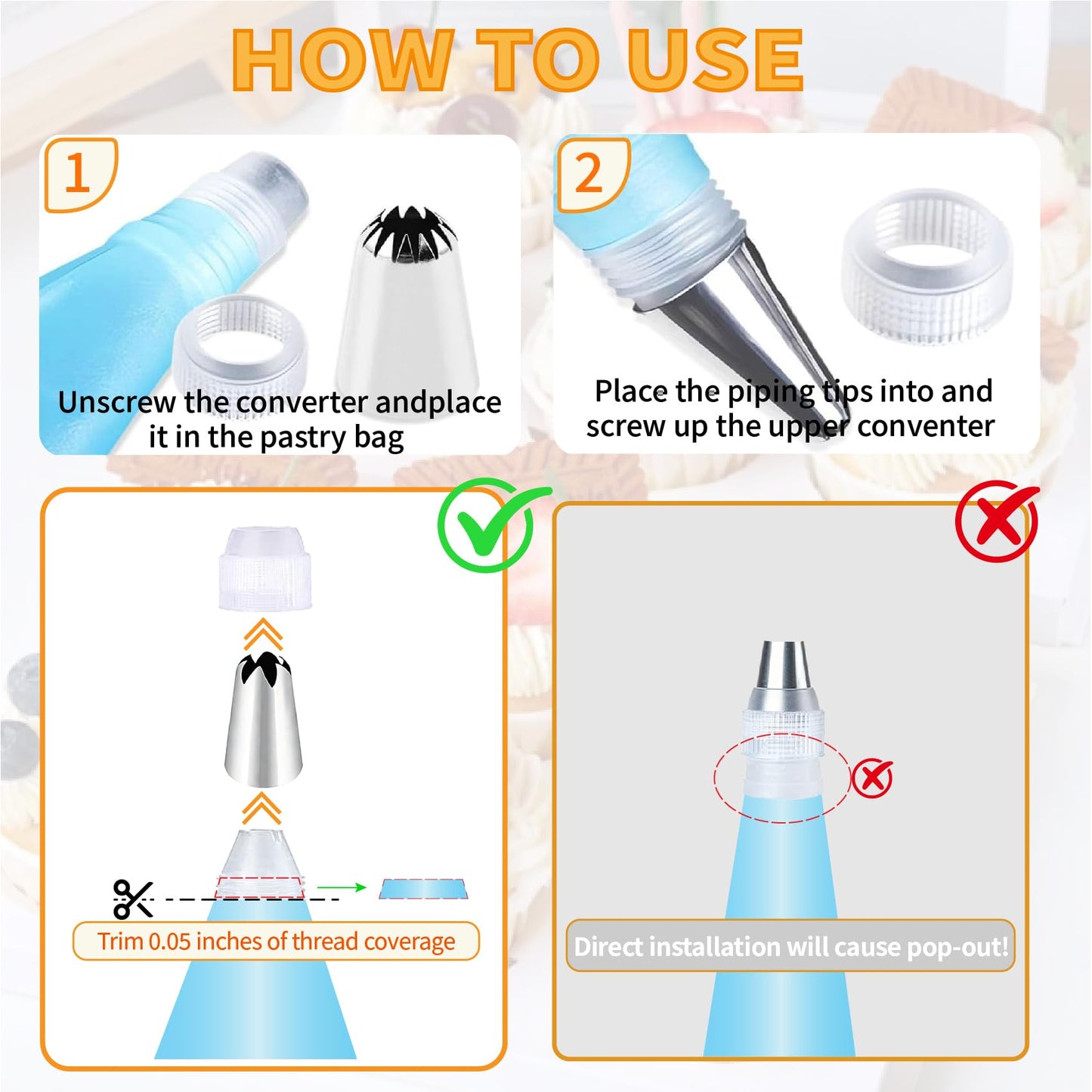 HOW TO USE

1

Unscrew the converter andplace it in the pastry bag

2

Place the piping tips into and screw up the upper conventer

Trim 0.05 inches of thread coverage

Direct installation will cause pop-out!