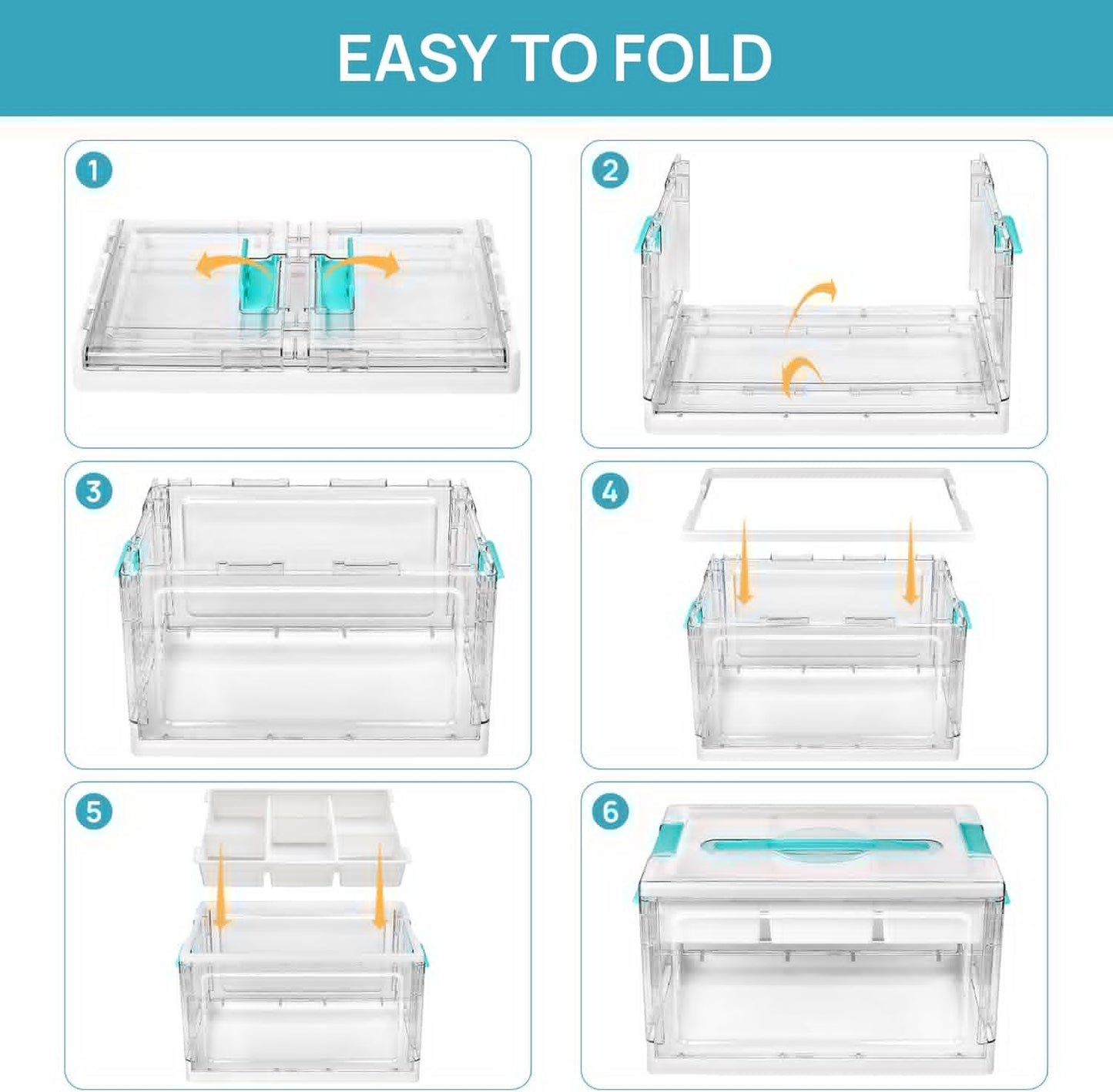 EASY TO FOLD

1

2

3

4

5

6