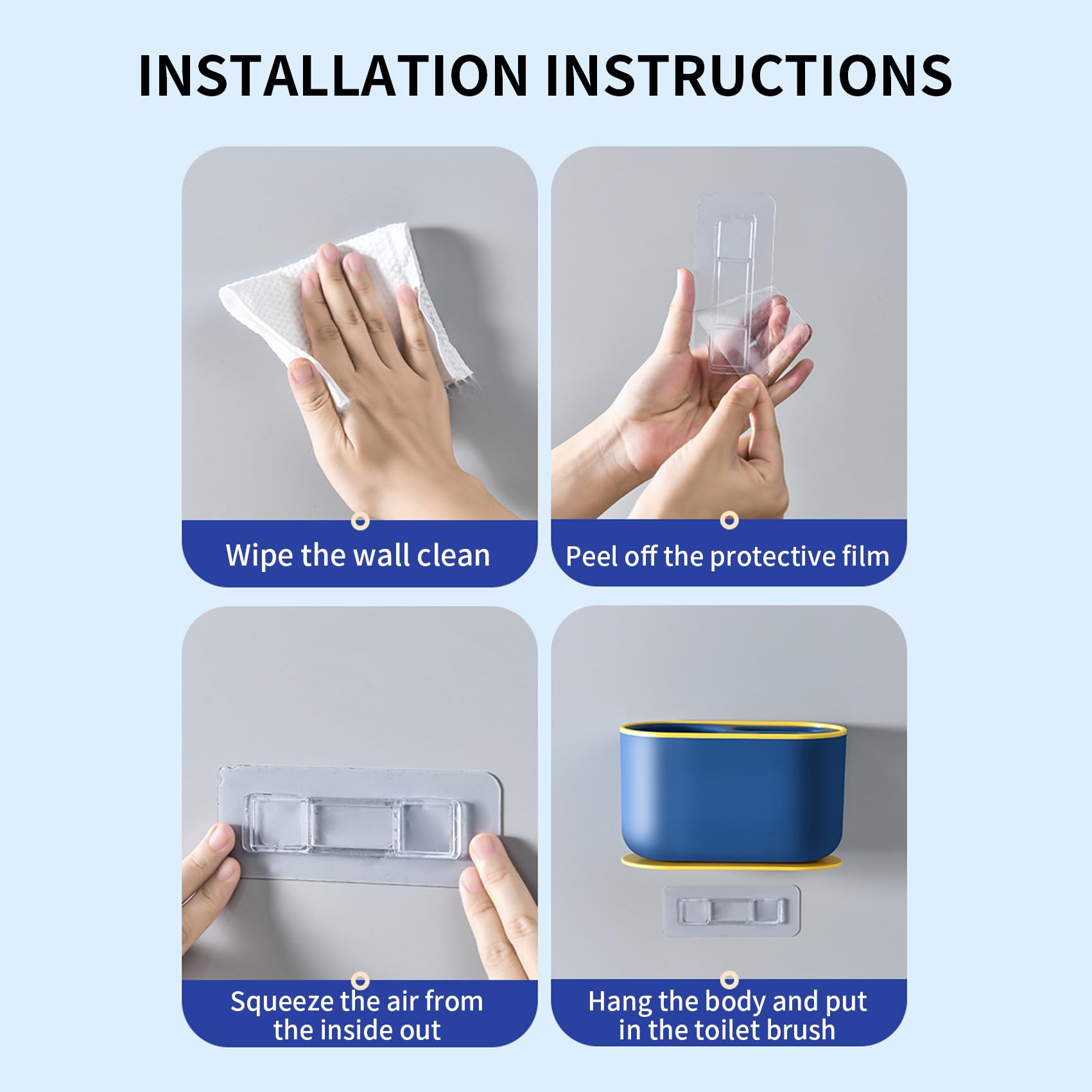 INSTALLATION INSTRUCTIONS

Wipe the wall clean

Peel off the protective film

Squeeze the air from the inside out

Hang the body and put in the toilet brush