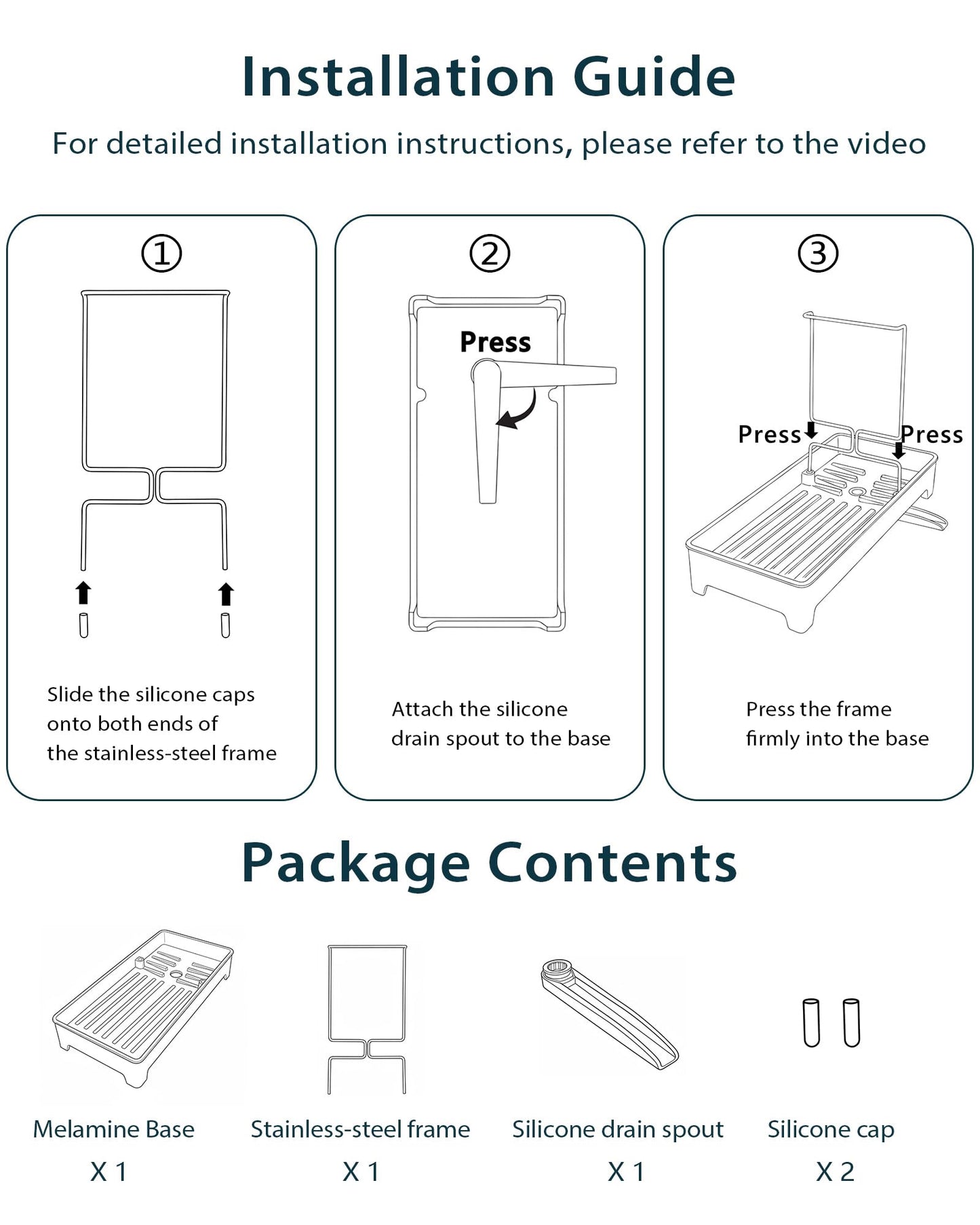 Installation Guide

For detailed installation instructions, please refer to the video

①

Slide the silicone caps onto both ends of the stainless-steel frame

②

Press

Attach the silicone drain spout to the base

③

Press

Press

Press the frame firmly into the base

Package Contents

Melamine Base
X 1

Stainless-steel frame
X 1

Silicone drain spout
X 1

Silicone cap
X 2