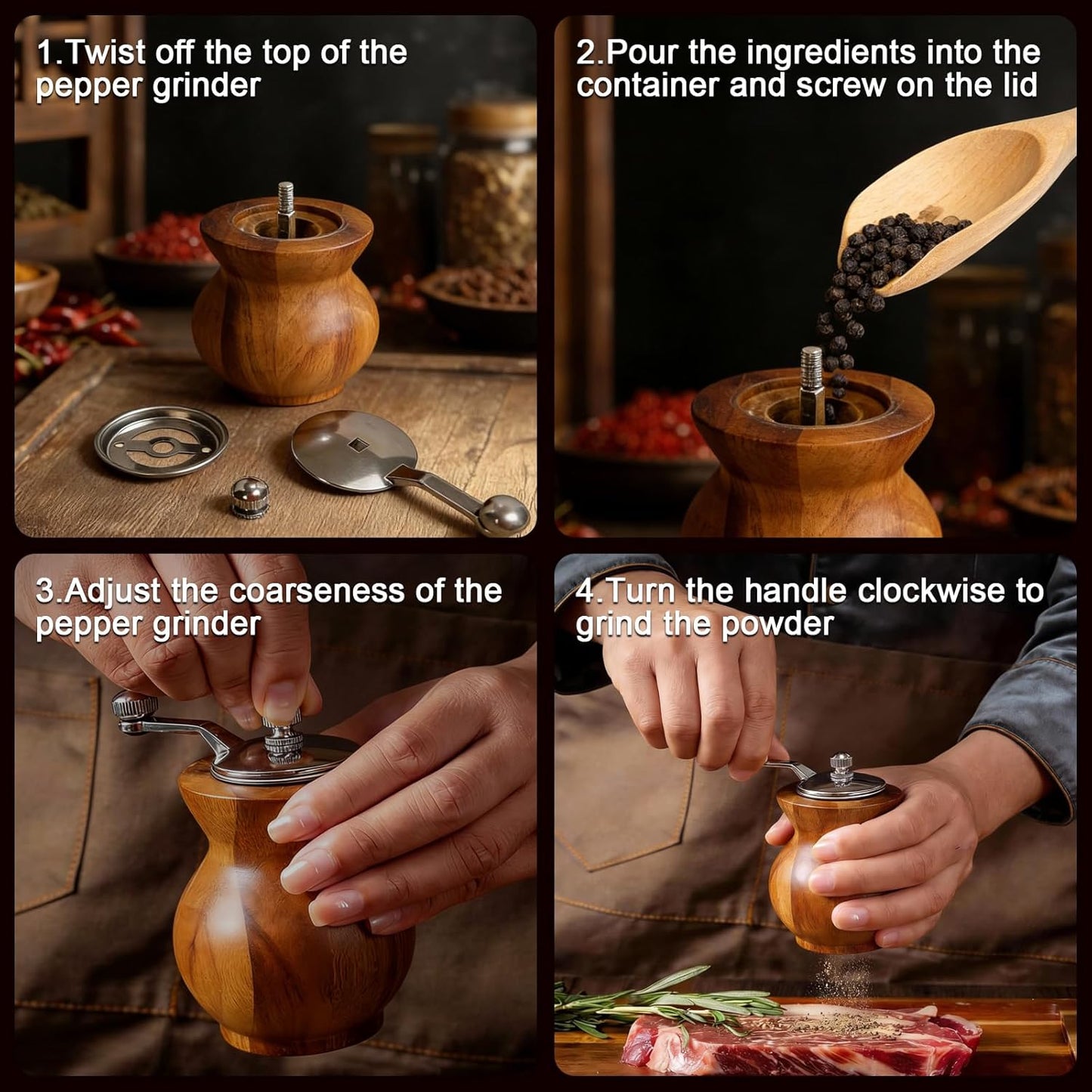 1.Twist off the top of the pepper grinder

2.Pour the ingredients into the container and screw on the lid

3.Adjust the coarseness of the pepper grinder

4.Turn the handle clockwise to grind the powder