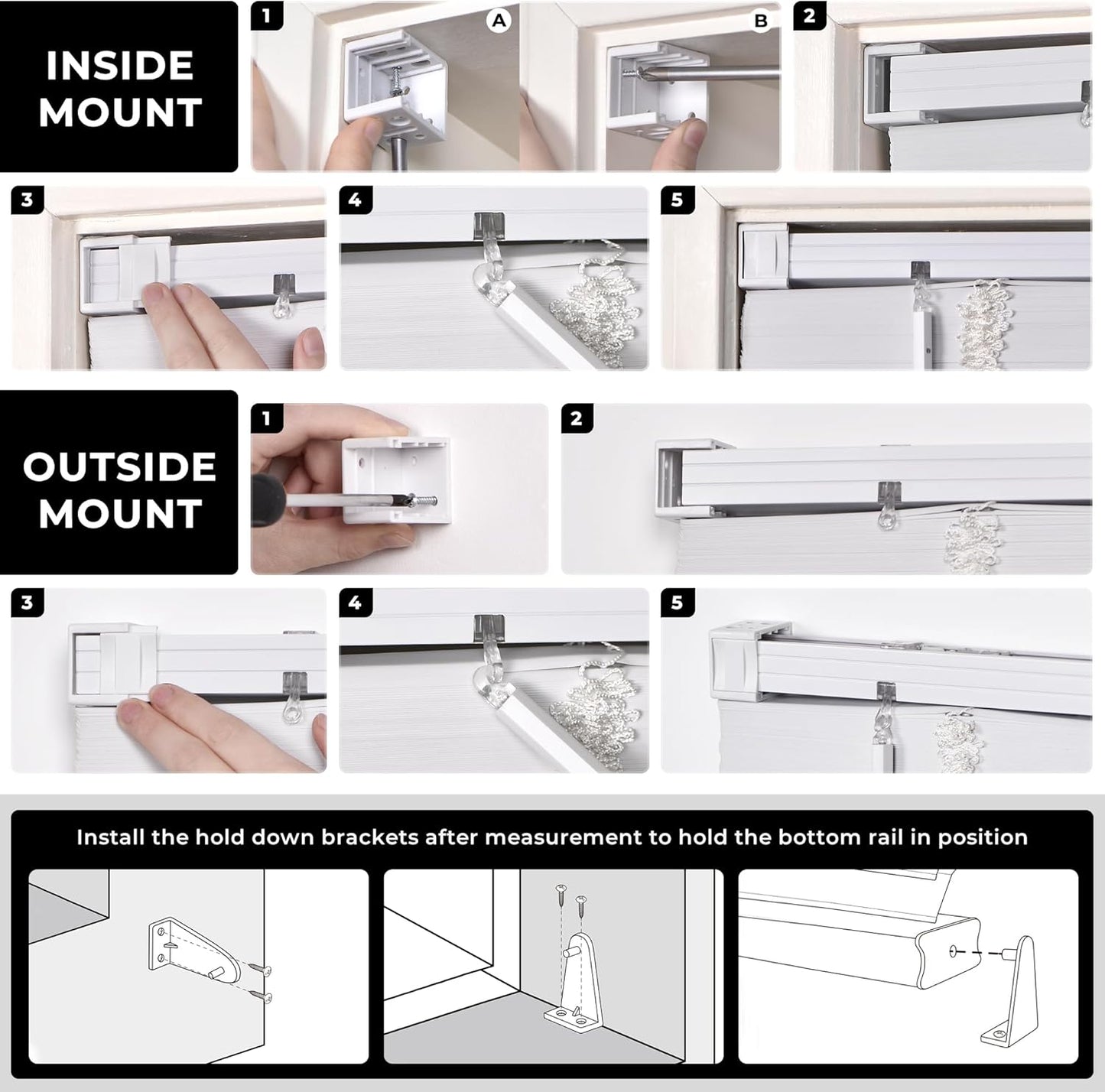 INSIDE MOUNT

1

A

B

2

3

4

5

OUTSIDE MOUNT

1

2

3

4

5

Install the hold down brackets after measurement to hold the bottom rail in position