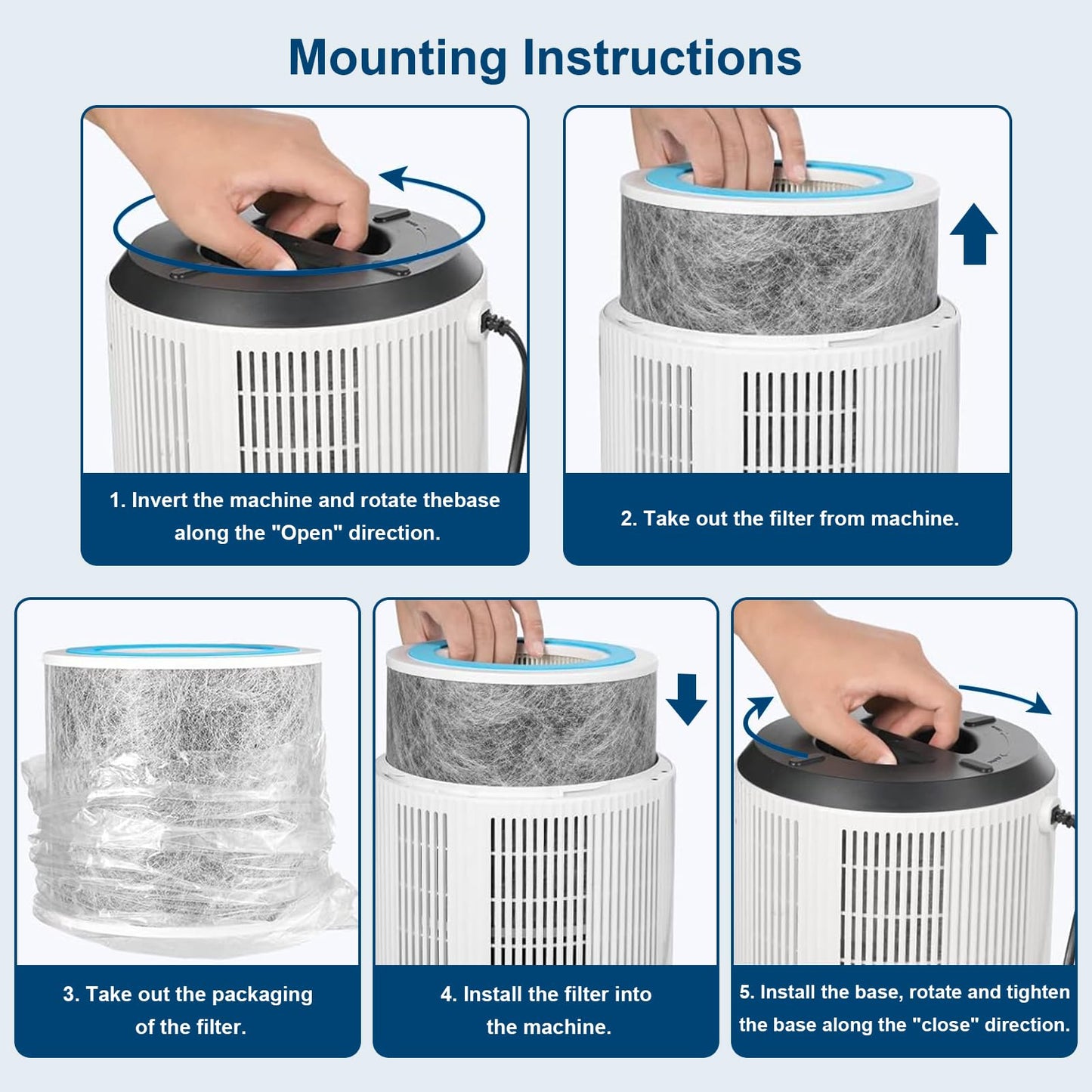 Mounting Instructions

1. Invert the machine and rotate thebase along the "Open" direction.

2. Take out the filter from machine.

3. Take out the packaging of the filter.

4. Install the filter into the machine.

5. Install the base, rotate and tighten the base along the "close" direction.