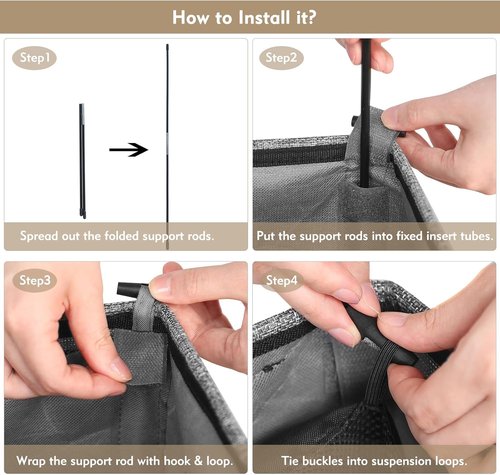 How to Install it?

Step1

Spread out the folded support rods.

Step2

Put the support rods into fixed insert tubes.

Step3

Wrap the support rod with hook & loop.

Step4

Tie buckles into suspension loops.