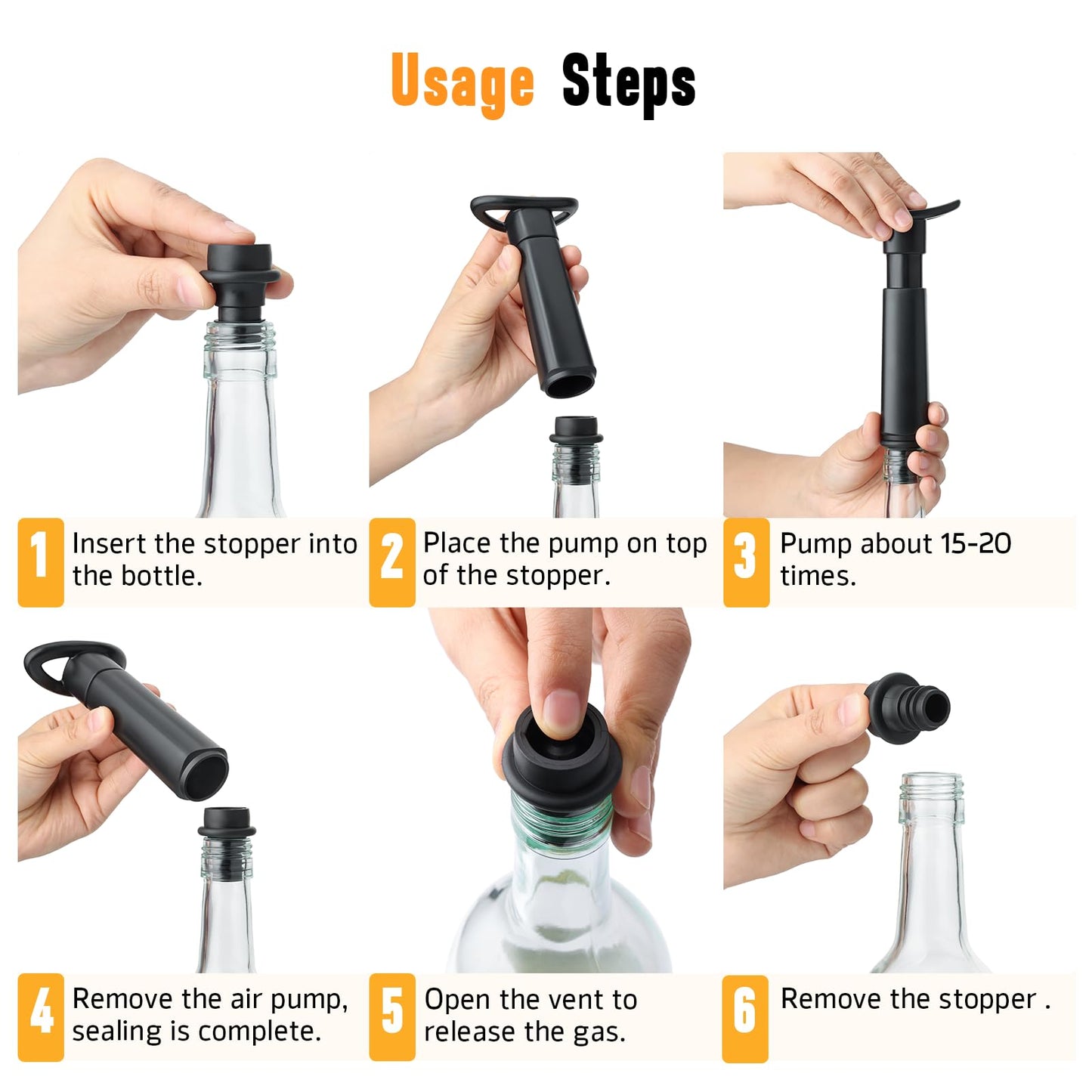 Usage Steps

1 Insert the stopper into the bottle.

2 Place the pump on top of the stopper.

3 Pump about 15-20 times.

4 Remove the air pump, sealing is complete.

5 Open the vent to release the gas.

6 Remove the stopper .