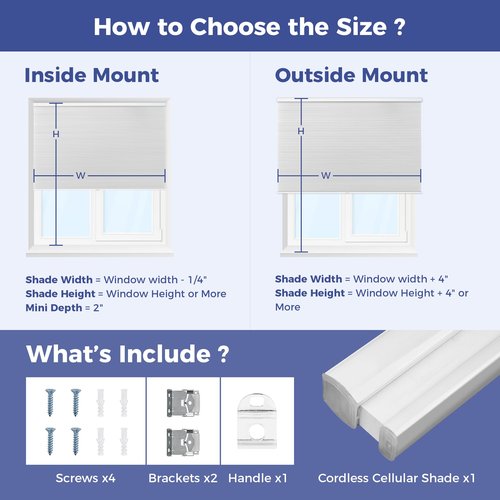 How to Choose the Size ?

Inside Mount

H

W

Shade Width = Window width - 1/4"
Shade Height = Window Height or More
Mini Depth = 2"

Outside Mount

H

W

Shade Width = Window width + 4"
Shade Height = Window Height + 4" or More

What's Include ?

Screws x4

Brackets x2

Handle x1

Cordless Cellular Shade x1