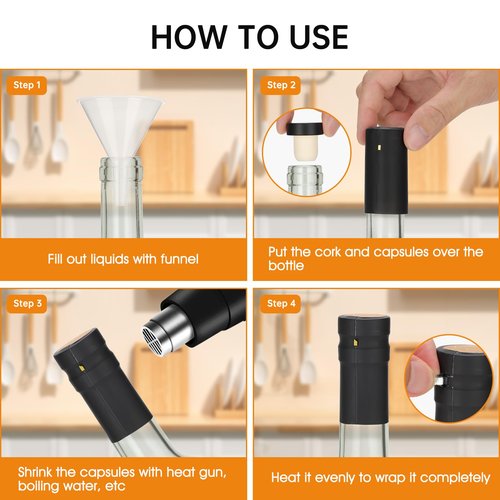 HOW TO USE

Step 1

Fill out liquids with funnel

Step 2

Put the cork and capsules over the bottle

Step 3

Shrink the capsules with heat gun, boiling water, etc

Step 4

Heat it evenly to wrap it completely