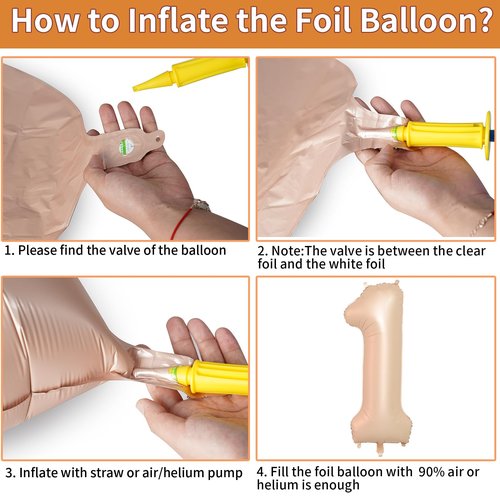 How to Inflate the Foil Balloon?

1. Please find the valve of the balloon

2. Note:The valve is between the clear foil and the white foil

3. Inflate with straw or air/helium pump

4. Fill the foil balloon with 90% air or helium is enough