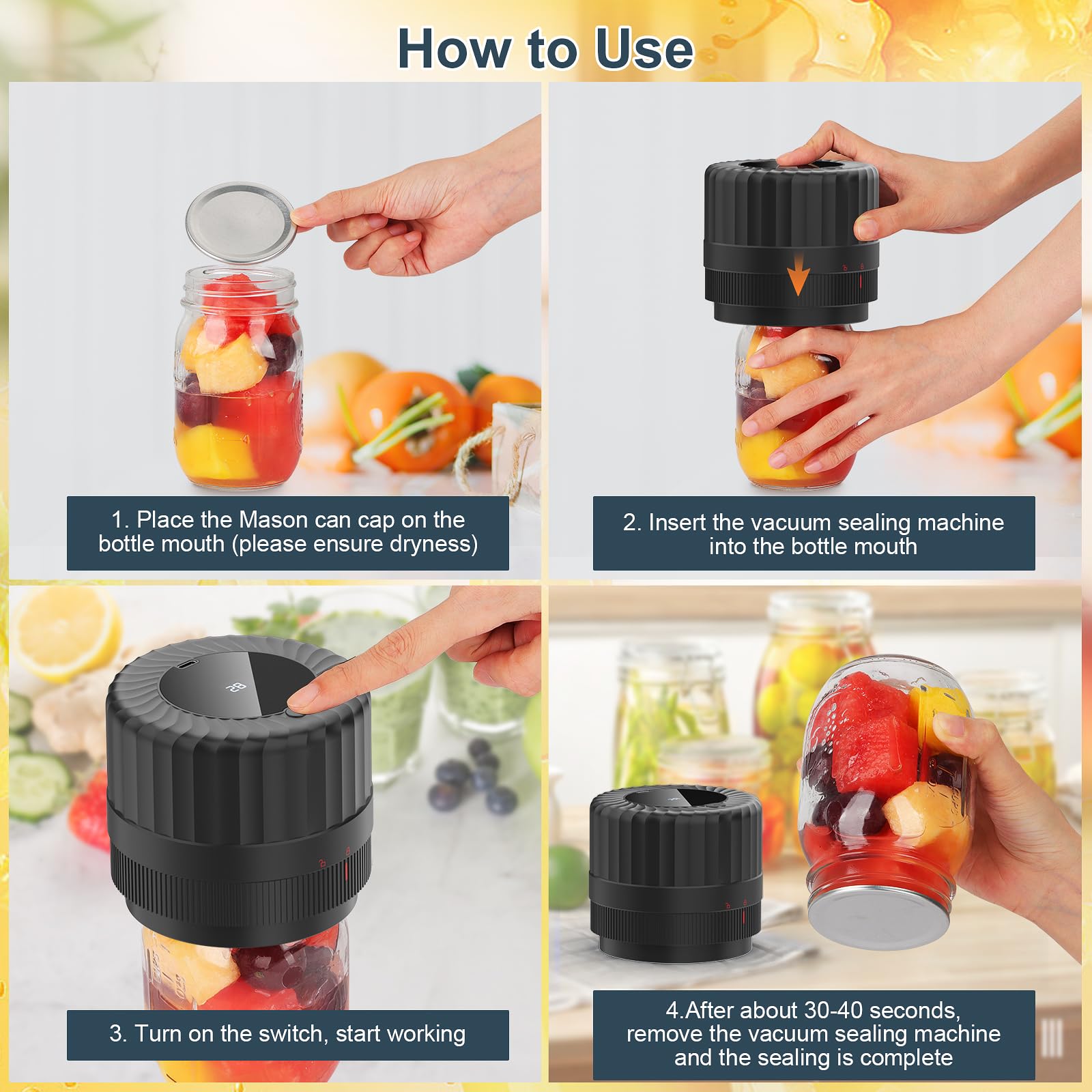 How to Use

1. Place the Mason can cap on the bottle mouth (please ensure dryness)

2. Insert the vacuum sealing machine into the bottle mouth

3. Turn on the switch, start working

4.After about 30-40 seconds, remove the vacuum sealing machine and the sealing is complete