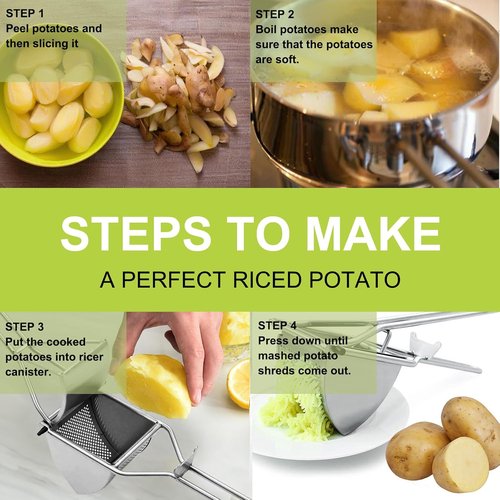 STEP 1
Peel potatoes and then slicing it

STEP 2
Boil potatoes make sure that the potatoes are soft.

STEPS TO MAKE

A PERFECT RICED POTATO

STEP 3
Put the cooked potatoes into ricer canister.

STEP 4
Press down until mashed potato shreds come out.