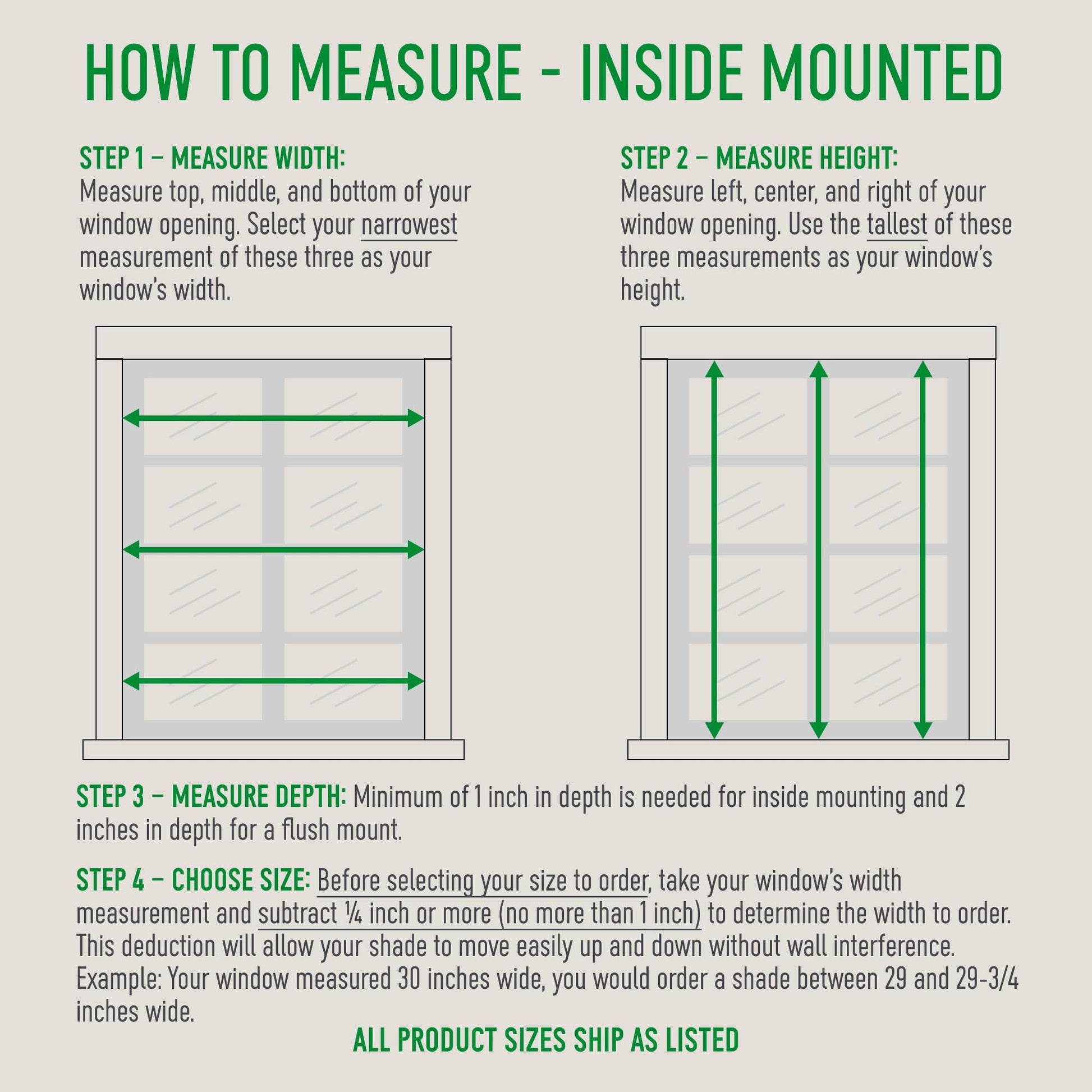 HOW TO MEASURE - INSIDE MOUNTED

STEP 1 – MEASURE WIDTH:
Measure top, middle, and bottom of your window opening. Select your narrowest measurement of these three as your window's width.

STEP 2 – MEASURE HEIGHT:
Measure left, center, and right of your window opening. Use the tallest of these three measurements as your window's height.

STEP 3 – MEASURE DEPTH: Minimum of 1 inch in depth is needed for inside mounting and 2 inches in depth for a flush mount.

STEP 4 – CHOOSE SIZE: Before selecting your size to order, take your window's width measurement and subtract ¼ inch or more (no more than 1 inch) to determine the width to order. This deduction will allow your shade to move easily up and down without wall interference. Example: Your window measured 30 inches wide, you would order a shade between 29 and 29-3/4 inches wide.

ALL PRODUCT SIZES SHIP AS LISTED