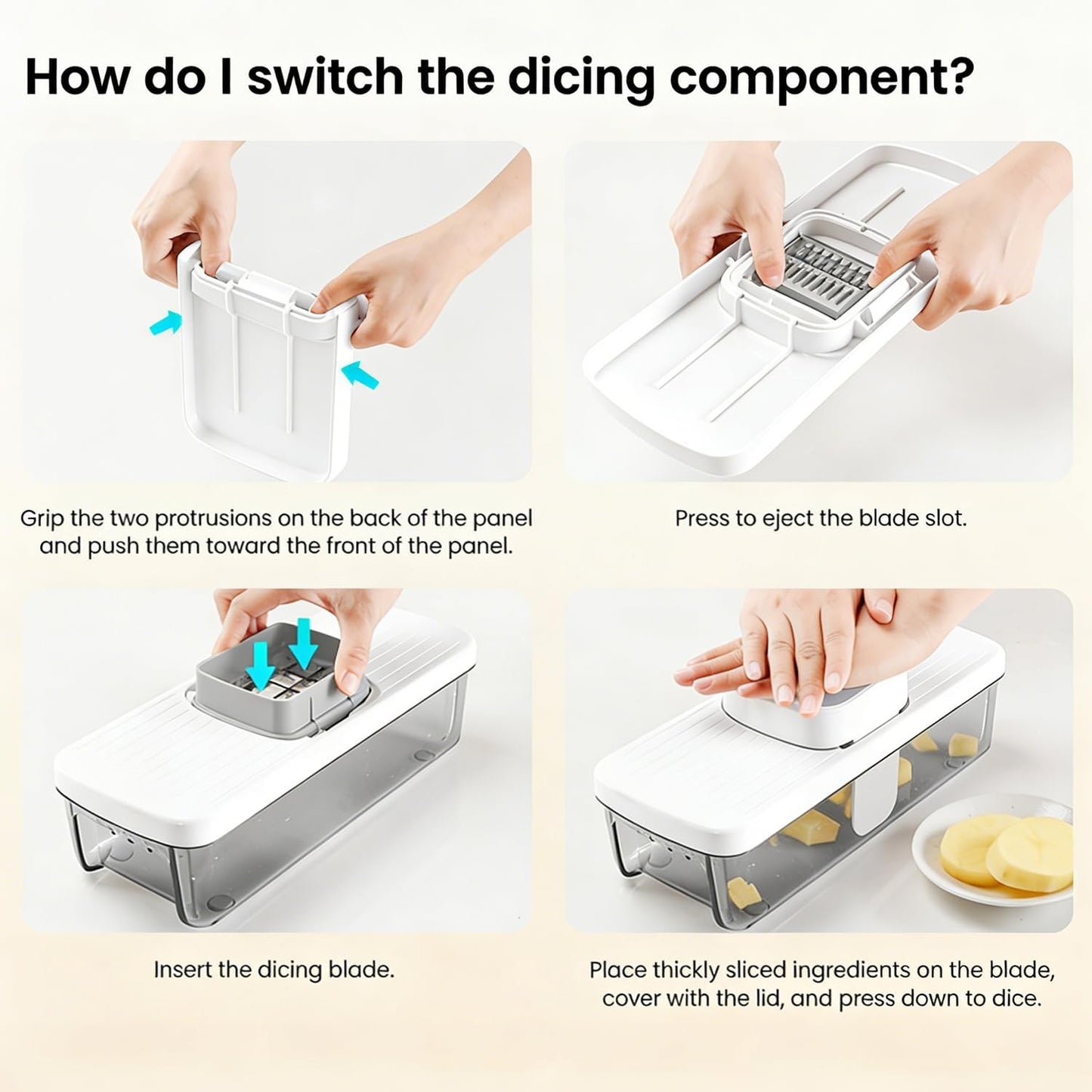 How do I switch the dicing component?

Grip the two protrusions on the back of the panel and push them toward the front of the panel.

Press to eject the blade slot.

Insert the dicing blade.

Place thickly sliced ingredients on the blade, cover with the lid, and press down to dice.