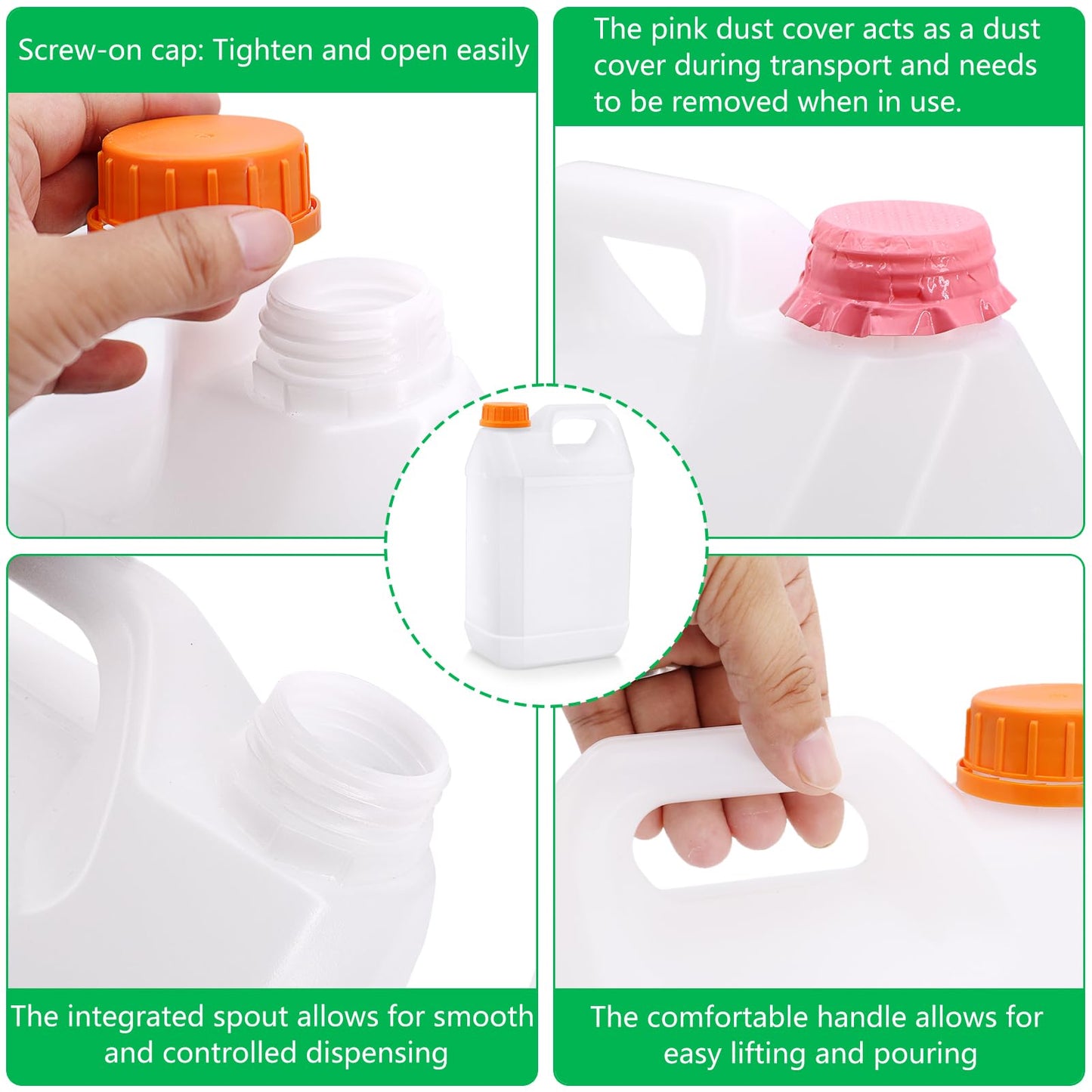 Screw-on cap: Tighten and open easily

The pink dust cover acts as a dust cover during transport and needs to be removed when in use.

The integrated spout allows for smooth and controlled dispensing

The comfortable handle allows for easy lifting and pouring