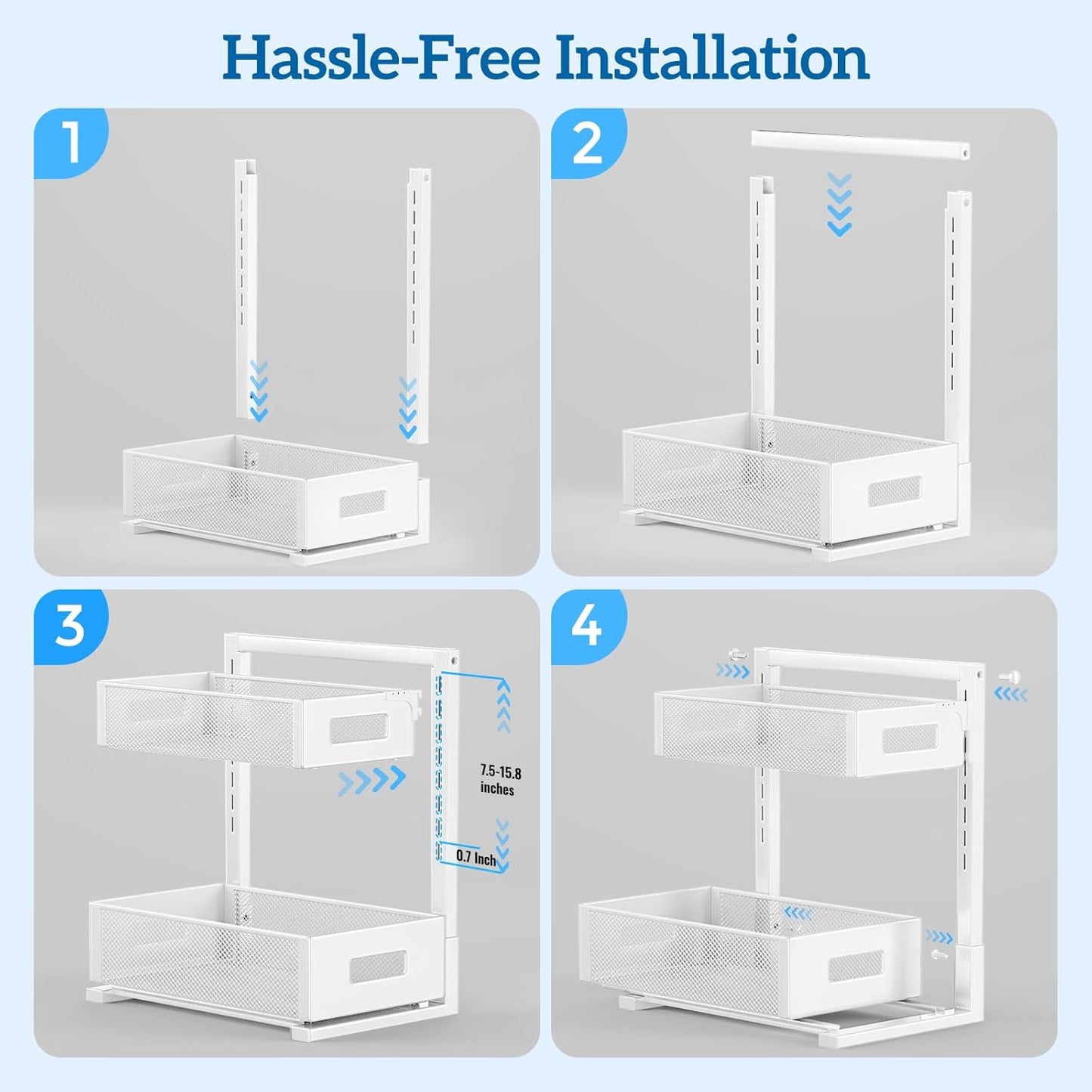 Hassle-Free Installation

1

2

3

7.5-15.8 inches

0.7 Inch

4