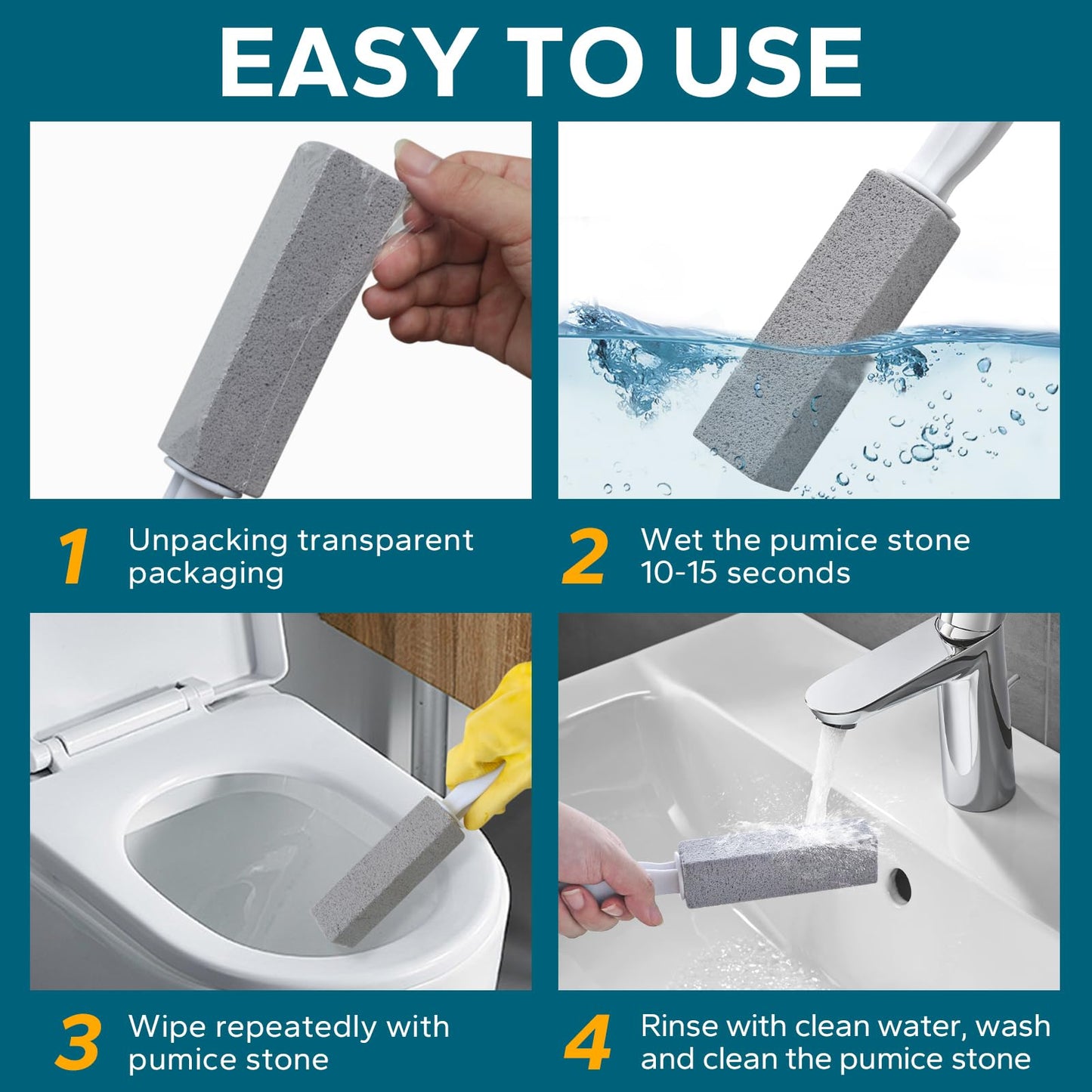 EASY TO USE

1 Unpacking transparent packaging

2 Wet the pumice stone 10-15 seconds

3 Wipe repeatedly with pumice stone

4 Rinse with clean water, wash and clean the pumice stone