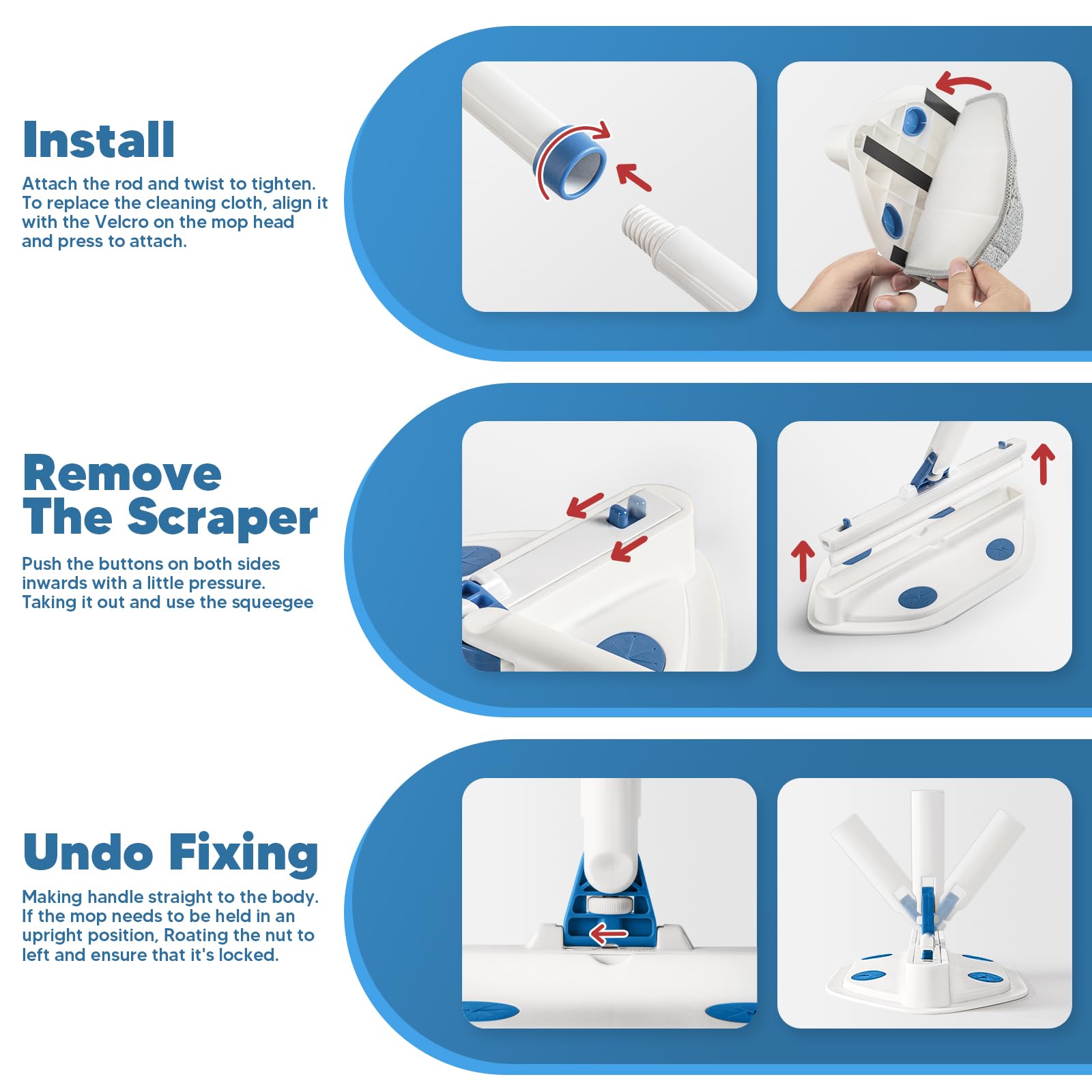 Install

Attach the rod and twist to tighten. To replace the cleaning cloth, align it with the Velcro on the mop head and press to attach.

Remove The Scraper

Push the buttons on both sides inwards with a little pressure. Taking it out and use the squeegee

Undo Fixing

Making handle straight to the body. If the mop needs to be held in an upright position, Roating the nut to left and ensure that it's locked.