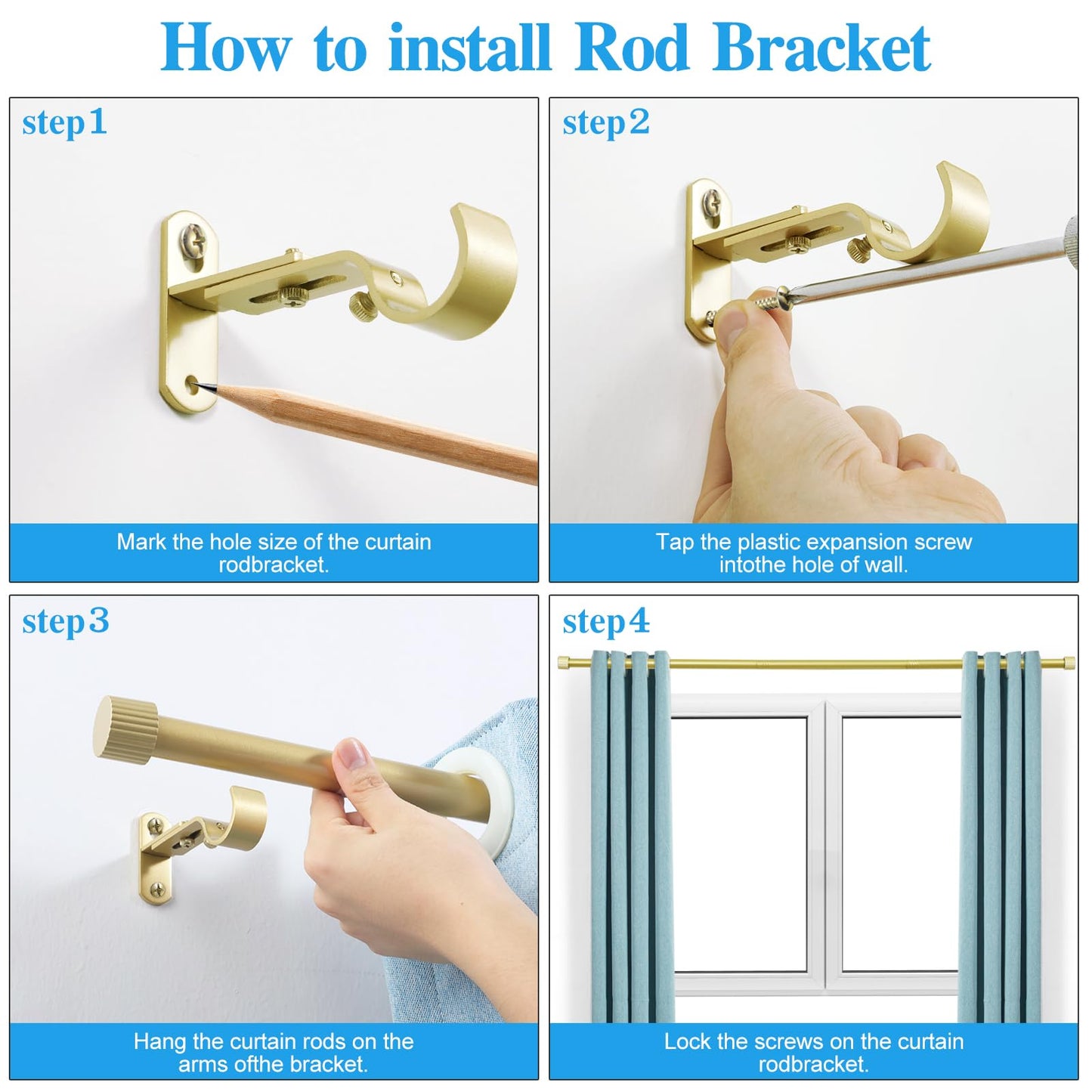 How to install Rod Bracket

step1

Mark the hole size of the curtain rodbracket.

step2

Tap the plastic expansion screw intothe hole of wall.

step3

Hang the curtain rods on the arms ofthe bracket.

step4

Lock the screws on the curtain rodbracket.