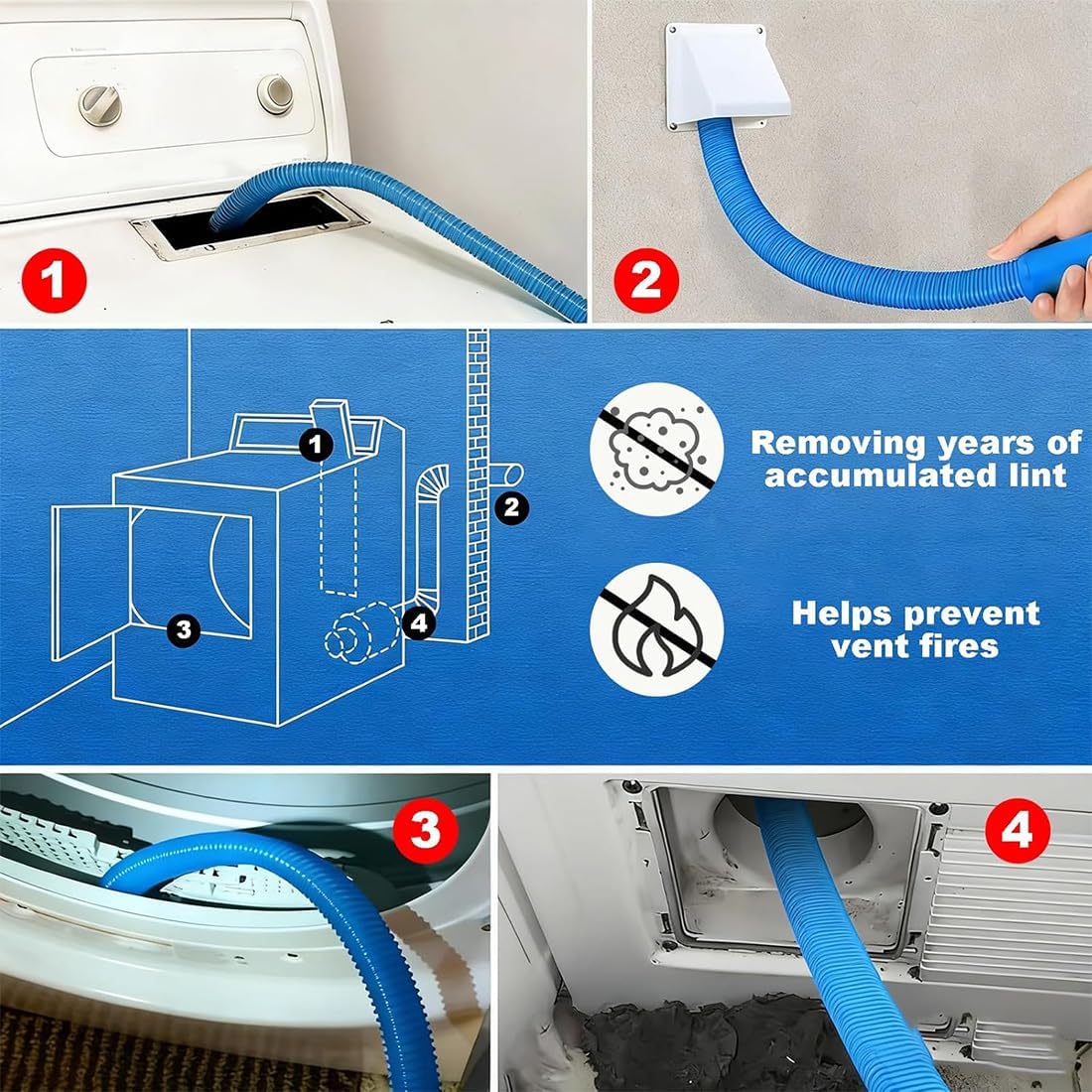 1

2

1

2

3

4

Removing years of accumulated lint

Helps prevent vent fires

3

4