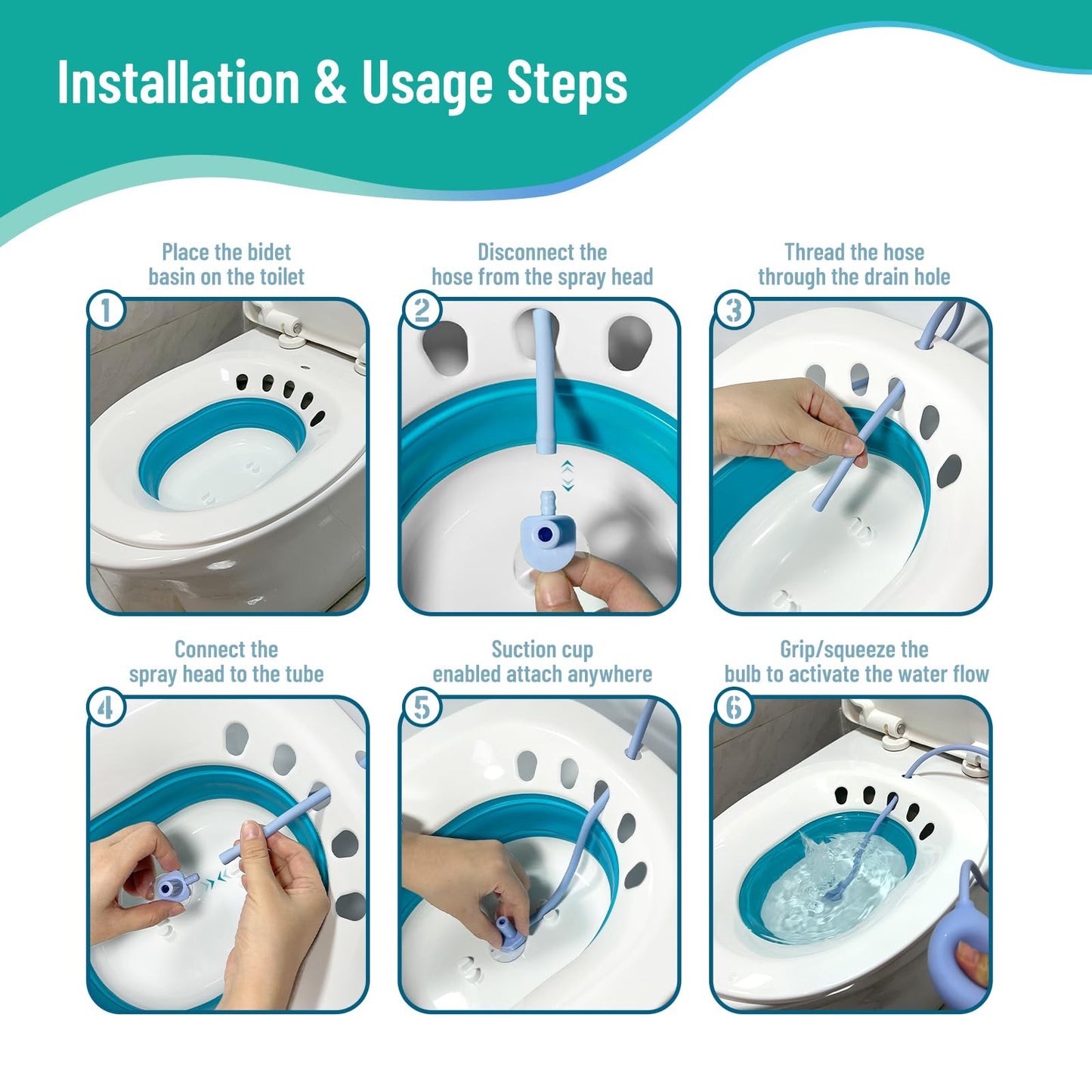 Installation & Usage Steps

Place the bidet basin on the toilet

1

Disconnect the hose from the spray head

2

Thread the hose through the drain hole

3

Connect the spray head to the tube

4

Suction cup enabled attach anywhere

5

Grip/squeeze the bulb to activate the water flow

6