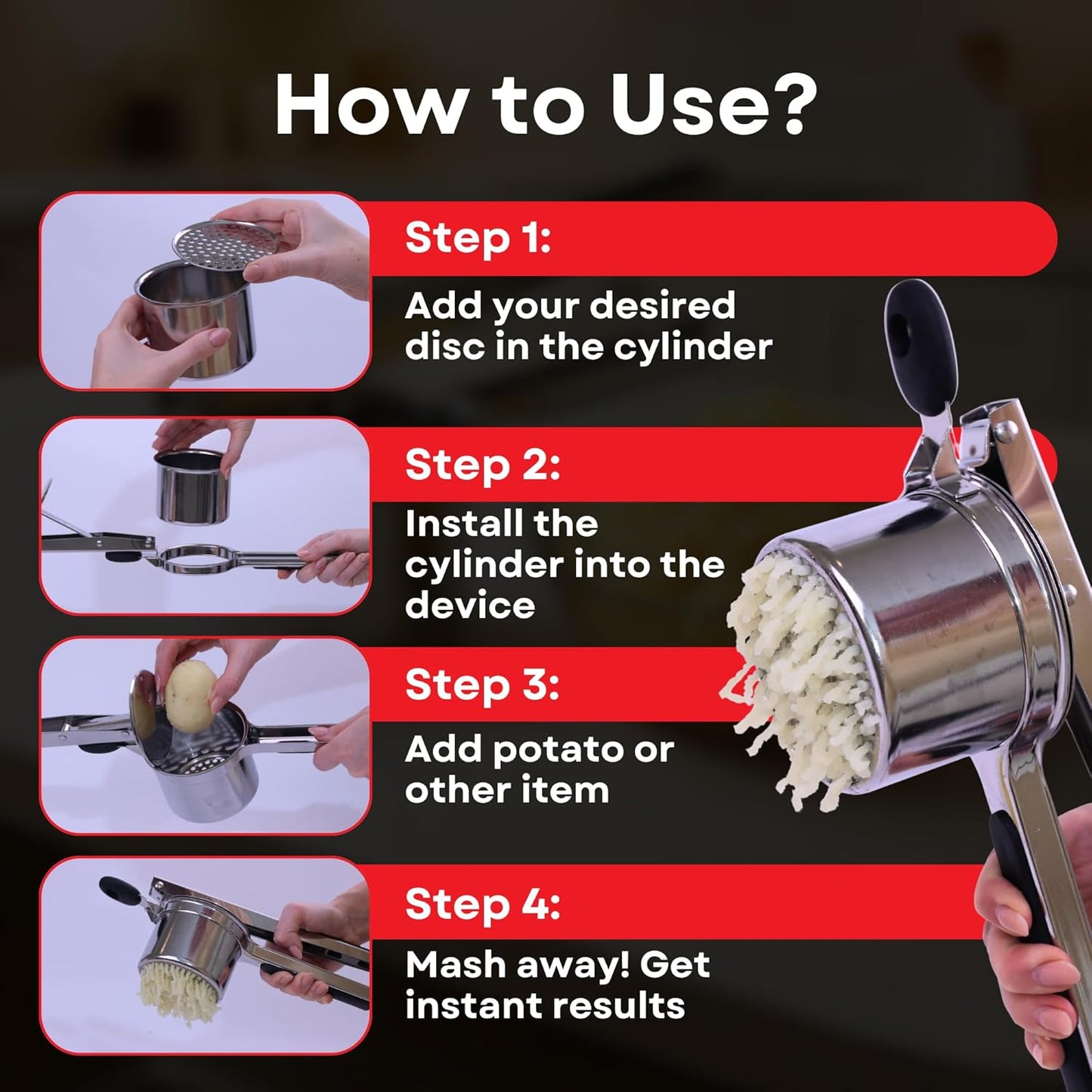 How to Use?

Step 1:

Add your desired disc in the cylinder

Step 2:

Install the cylinder into the device

Step 3:

Add potato or other item

Step 4:

Mash away! Get instant results